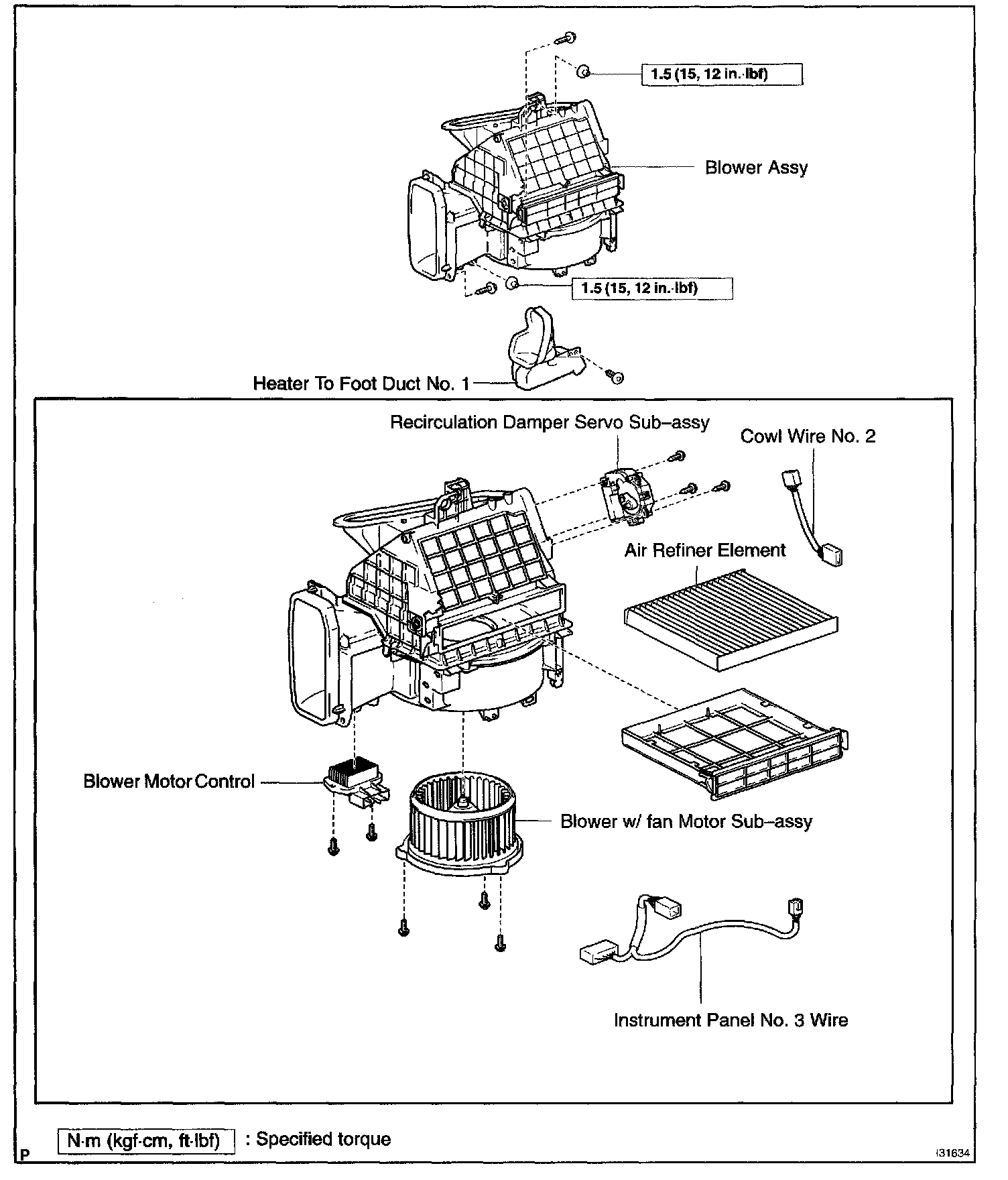 1.5 (15, 12 in.·lbf)

Blower Assy

1.5 (15, 12 in.·lbf)

Heater To Foot Duct No. 1

Recirculation Damper Servo Sub–assy

Cowl Wire No. 2

Air Refiner Element

Blower Motor Control

Blower w/ fan Motor Sub–assy

Instrument Panel No. 3 Wire

N·m (kgf·cm, ft·lbf) : Specified torque

P

I31634