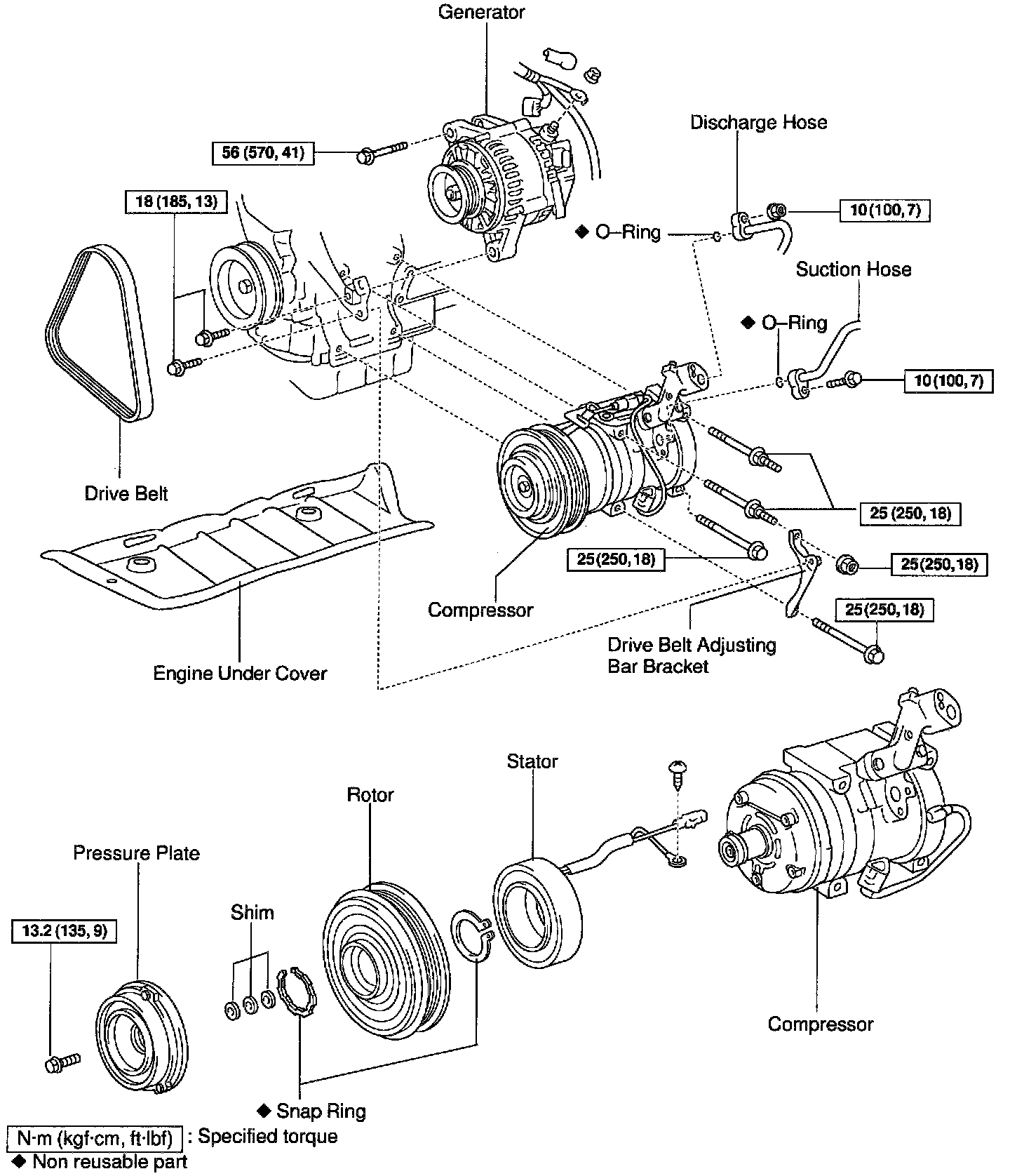 Generator

56 (570, 41)

Discharge Hose

18 (185, 13)

10 (100, 7)

◆ O–Ring

Suction Hose

◆ O–Ring

10 (100, 7)

Drive Belt

25 (250, 18)

25 (250, 18)

25 (250, 18)

Compressor

25 (250, 18)

Drive Belt Adjusting Bar Bracket

Engine Under Cover

Stator

Rotor

Pressure Plate

Shim

13.2 (135, 9)

Compressor

◆ Snap Ring

N·m (kgf·cm, ft·lbf) : Specified torque

◆ Non reusable part