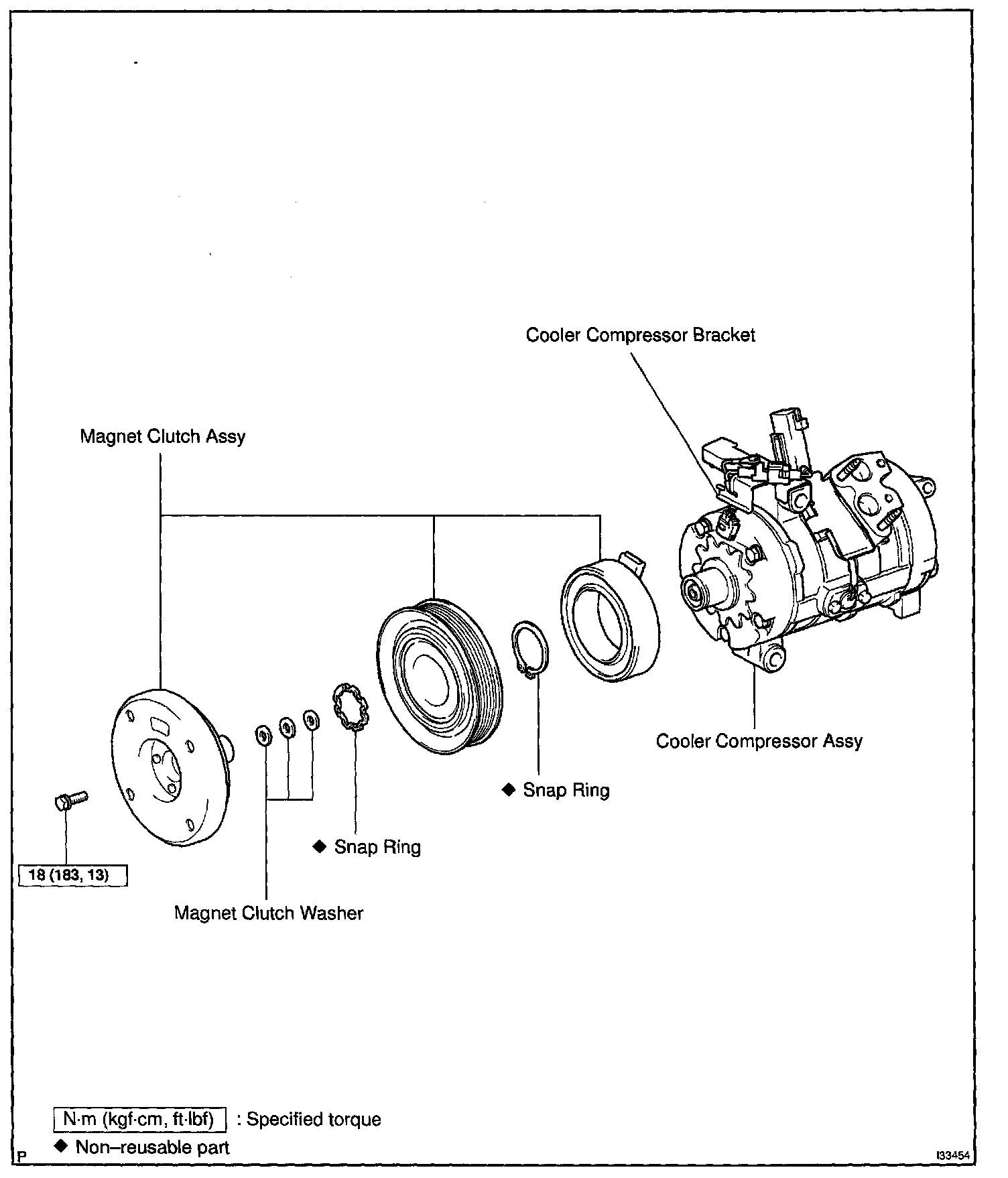 Cooler Compressor Bracket

Magnet Clutch Assy

Cooler Compressor Assy

◆ Snap Ring

◆ Snap Ring

18 (183, 13)

Magnet Clutch Washer

N·m (kgf·cm, ft·lbf) : Specified torque

◆ Non–reusable part

P

I33454