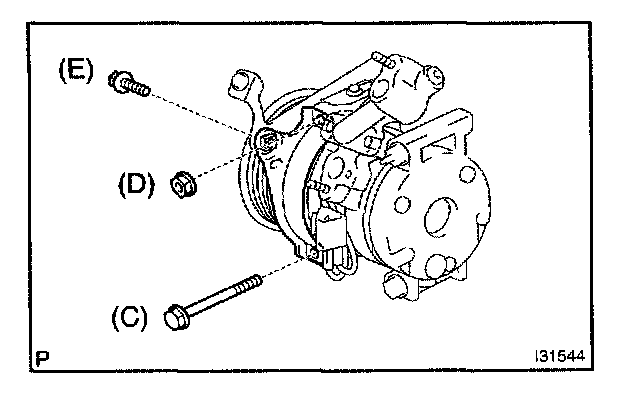 (E)

(D)

(C)

P

I31544