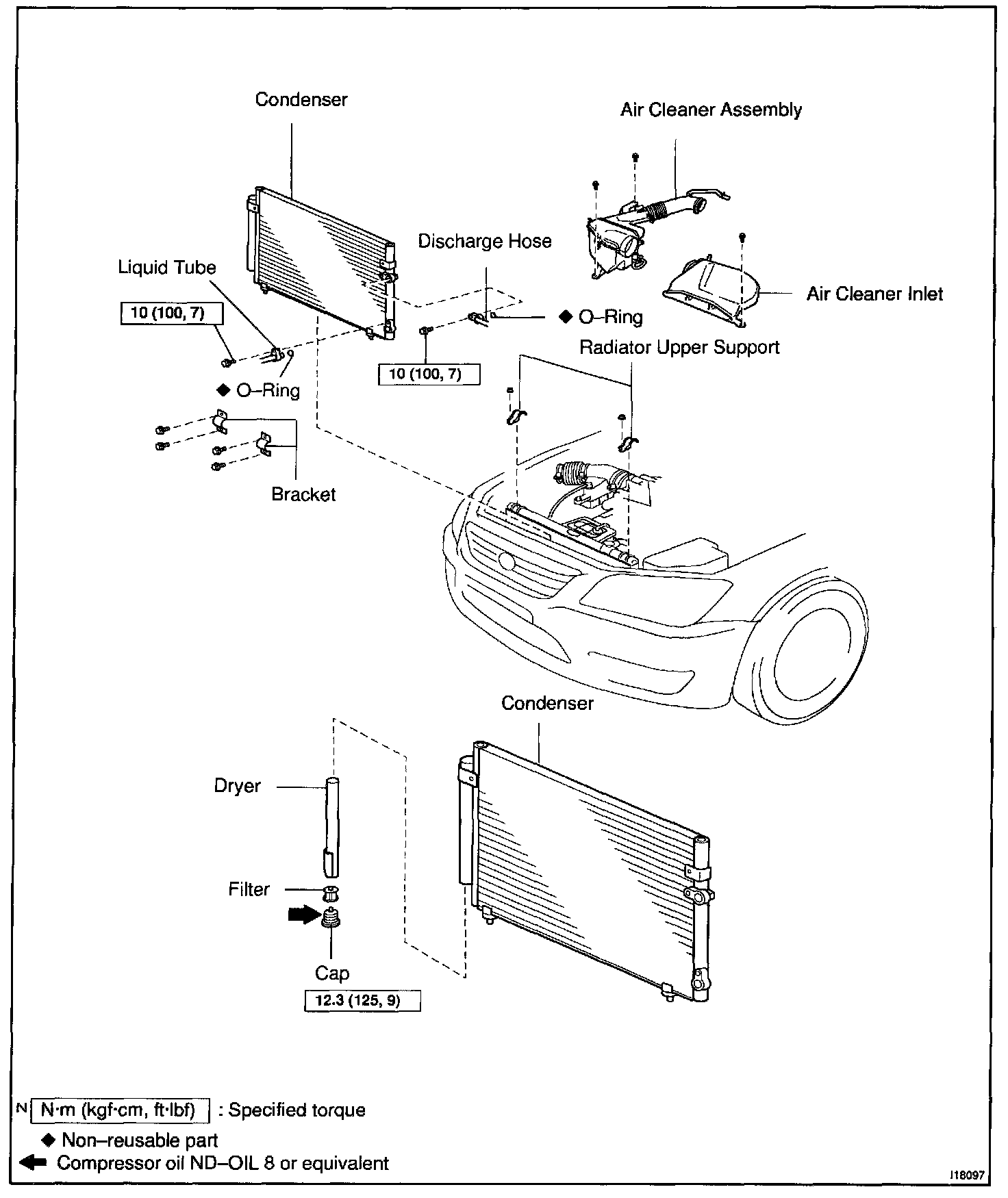 Condenser

Air Cleaner Assembly

Discharge Hose

Liquid Tube

Air Cleaner Inlet

10 (100, 7)

◆ O–Ring

Radiator Upper Support

10 (100, 7)

◆ O–Ring

Bracket

Condenser

Dryer

Filter

Cap

12.3 (125, 9)

N N·m (kgf·cm, ft·lbf) : Specified torque

◆ Non–reusable part

Compressor oil ND–OIL 8 or equivalent

I18097