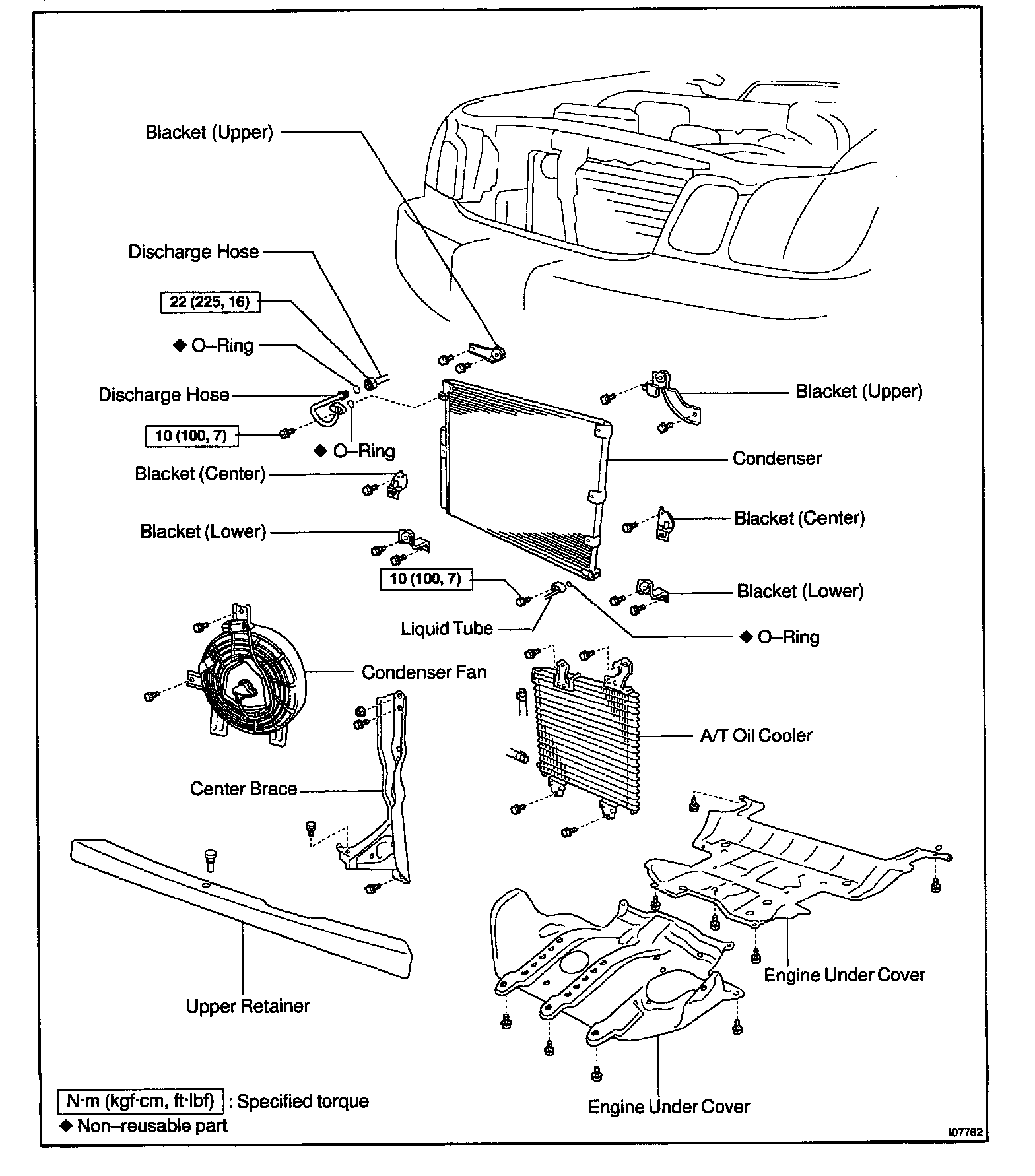 Blacket (Upper)

Discharge Hose

22 (225, 16)

◆ O–Ring

Discharge Hose

10 (100, 7)

◆ O–Ring

Blacket (Center)

Blacket (Lower)

Blacket (Upper)

Condenser

Blacket (Center)

10 (100, 7)

Blacket (Lower)

Liquid Tube

◆ O–Ring

Condenser Fan

A/T Oil Cooler

Center Brace

Upper Retainer

Engine Under Cover

Engine Under Cover

N·m (kgf·cm, ft·lbf) : Specified torque
◆ Non–reusable part

I07782