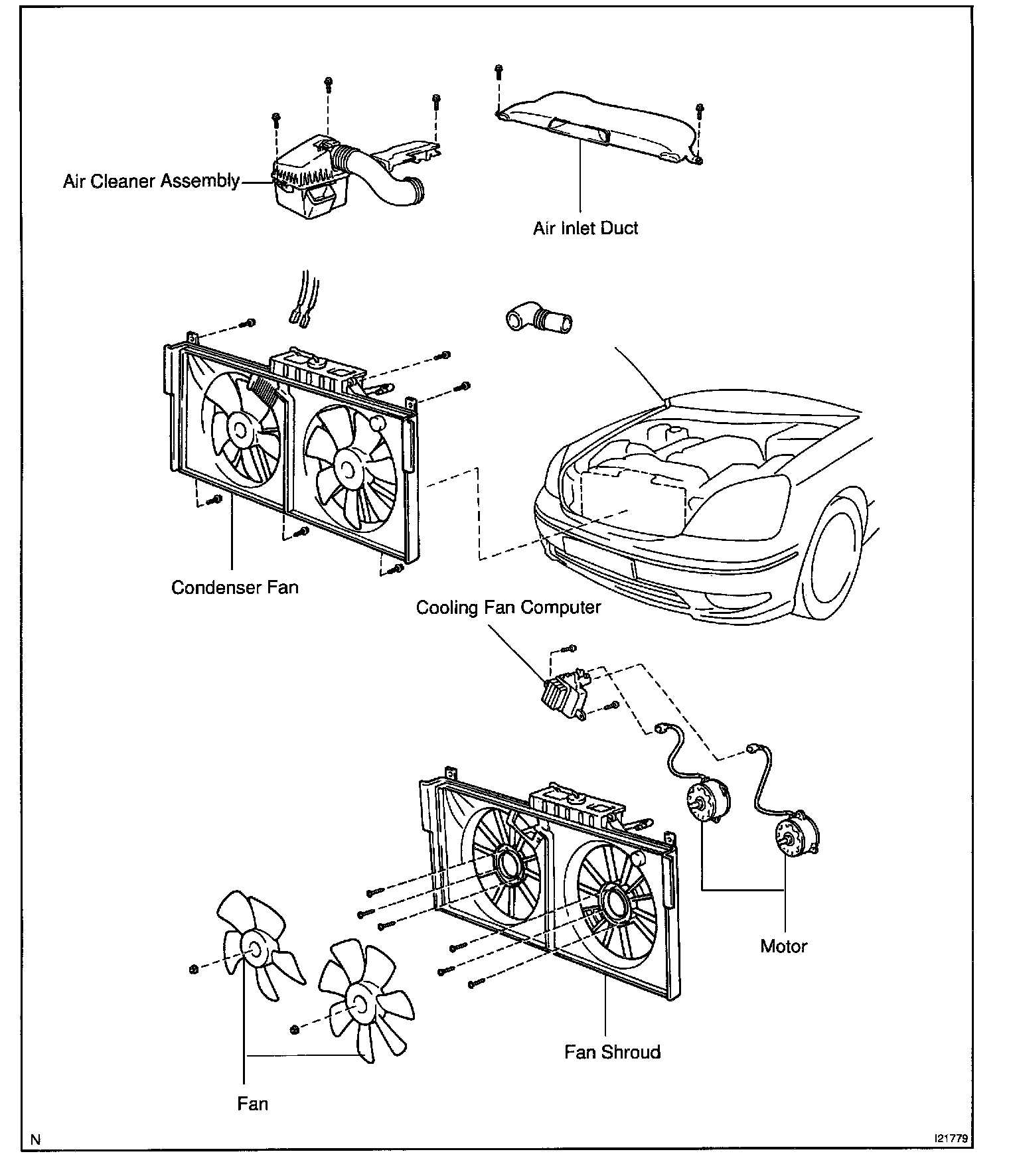 Air Cleaner Assembly

Air Inlet Duct

Condenser Fan

Cooling Fan Computer

Motor

Fan Shroud

Fan

N

I21779