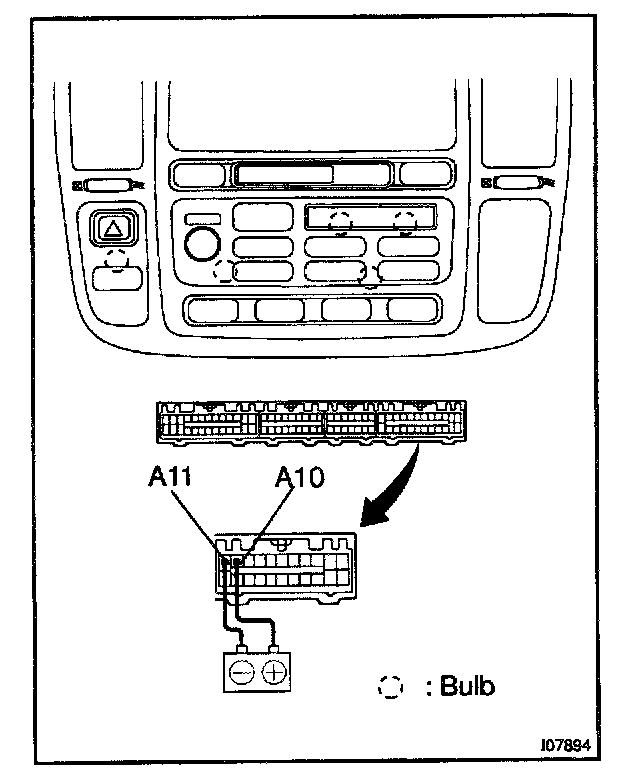 A11
A10
: Bulb
I07894