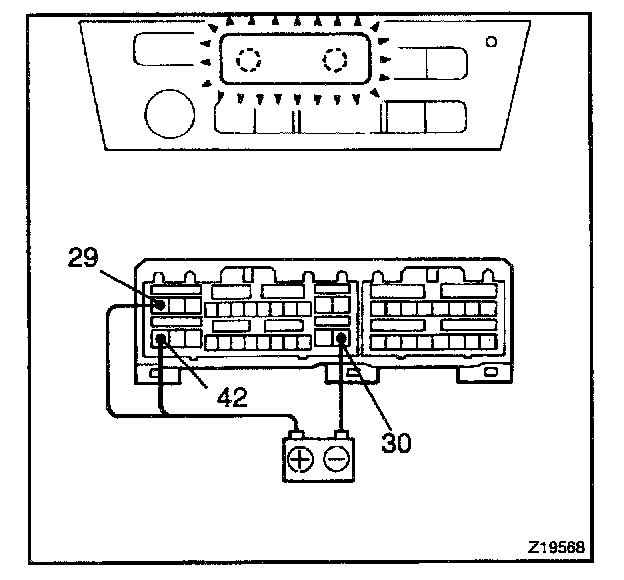 29
42
30
Z19568