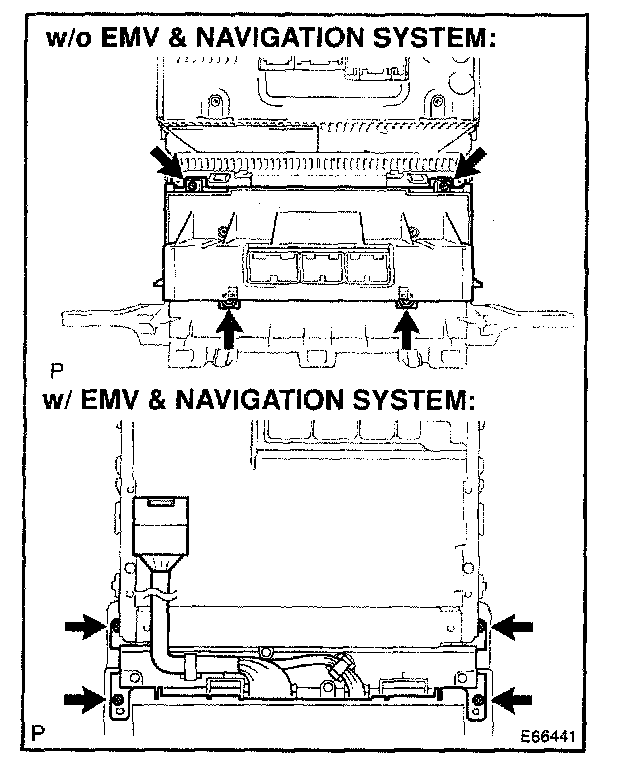 w/o EMV & NAVIGATION SYSTEM:

P

w/ EMV & NAVIGATION SYSTEM:

P

E66441