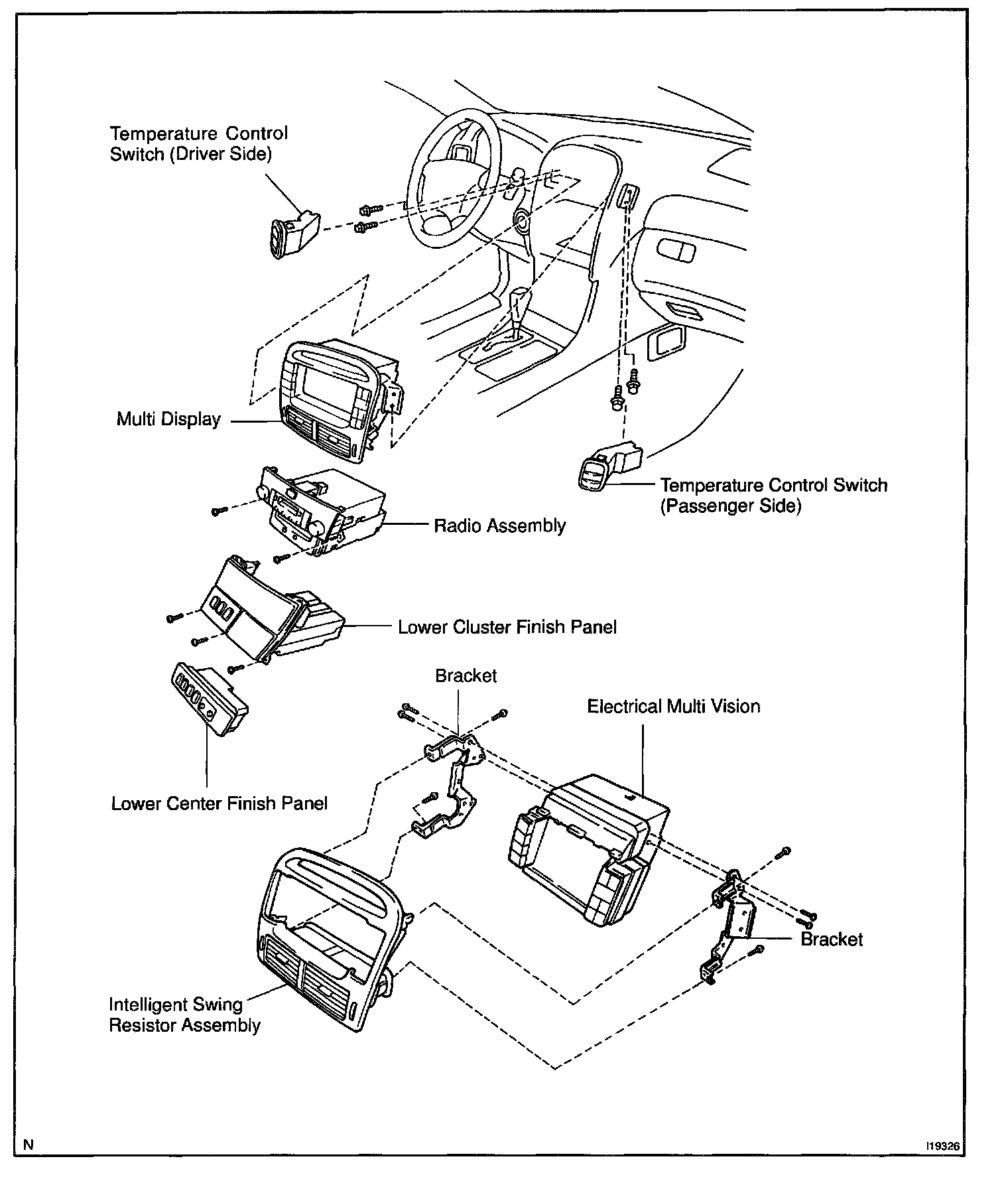 Temperature Control Switch (Driver Side)

Multi Display

Temperature Control Switch (Passenger Side)

Radio Assembly

Lower Cluster Finish Panel

Bracket

Electrical Multi Vision

Lower Center Finish Panel

Bracket

Intelligent Swing Resistor Assembly

N

I19326