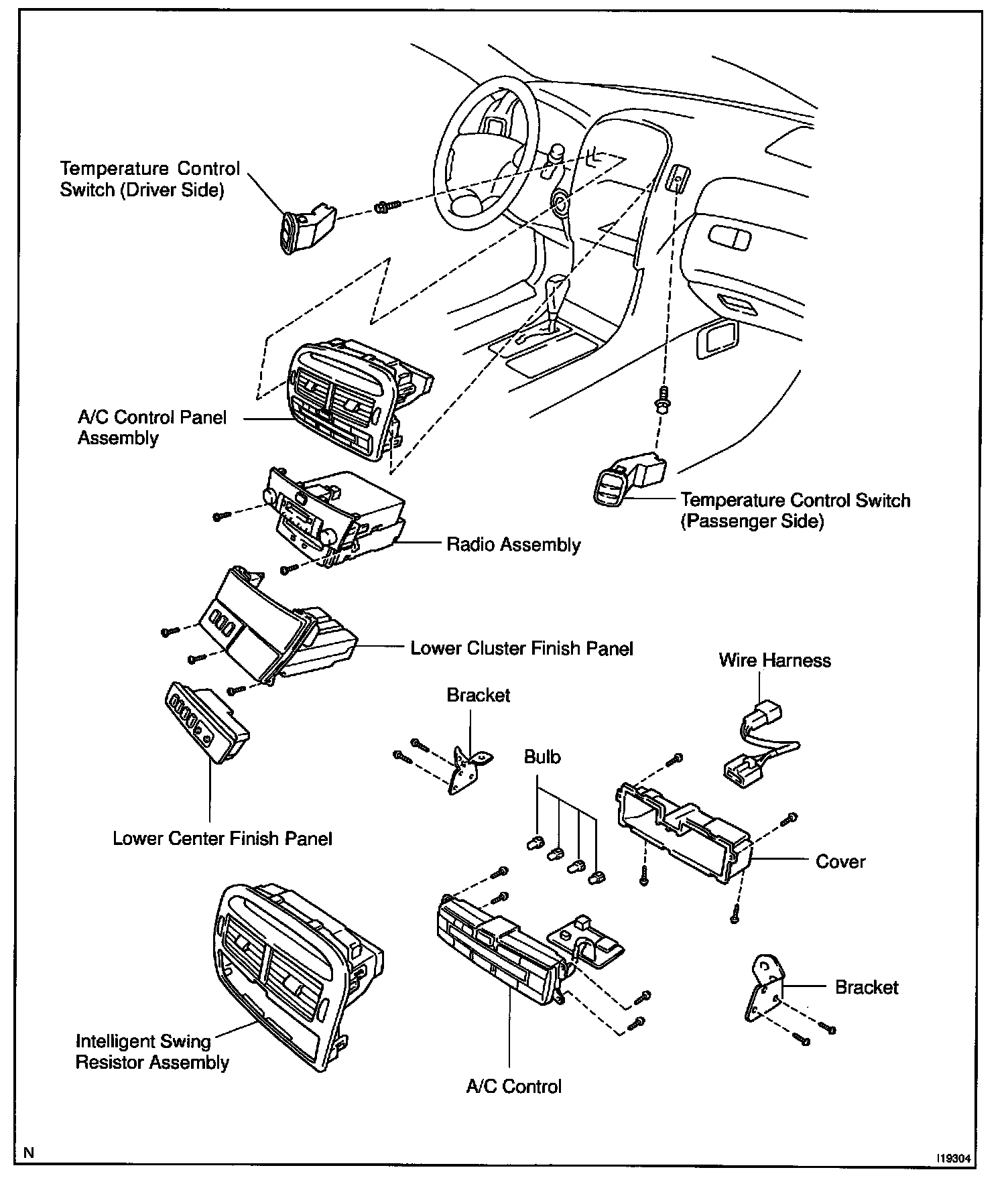 Temperature Control Switch (Driver Side)

A/C Control Panel Assembly

Temperature Control Switch (Passenger Side)

Radio Assembly

Lower Cluster Finish Panel

Wire Harness

Bracket

Bulb

Lower Center Finish Panel

Cover

Bracket

Intelligent Swing Resistor Assembly

A/C Control

N

I19304