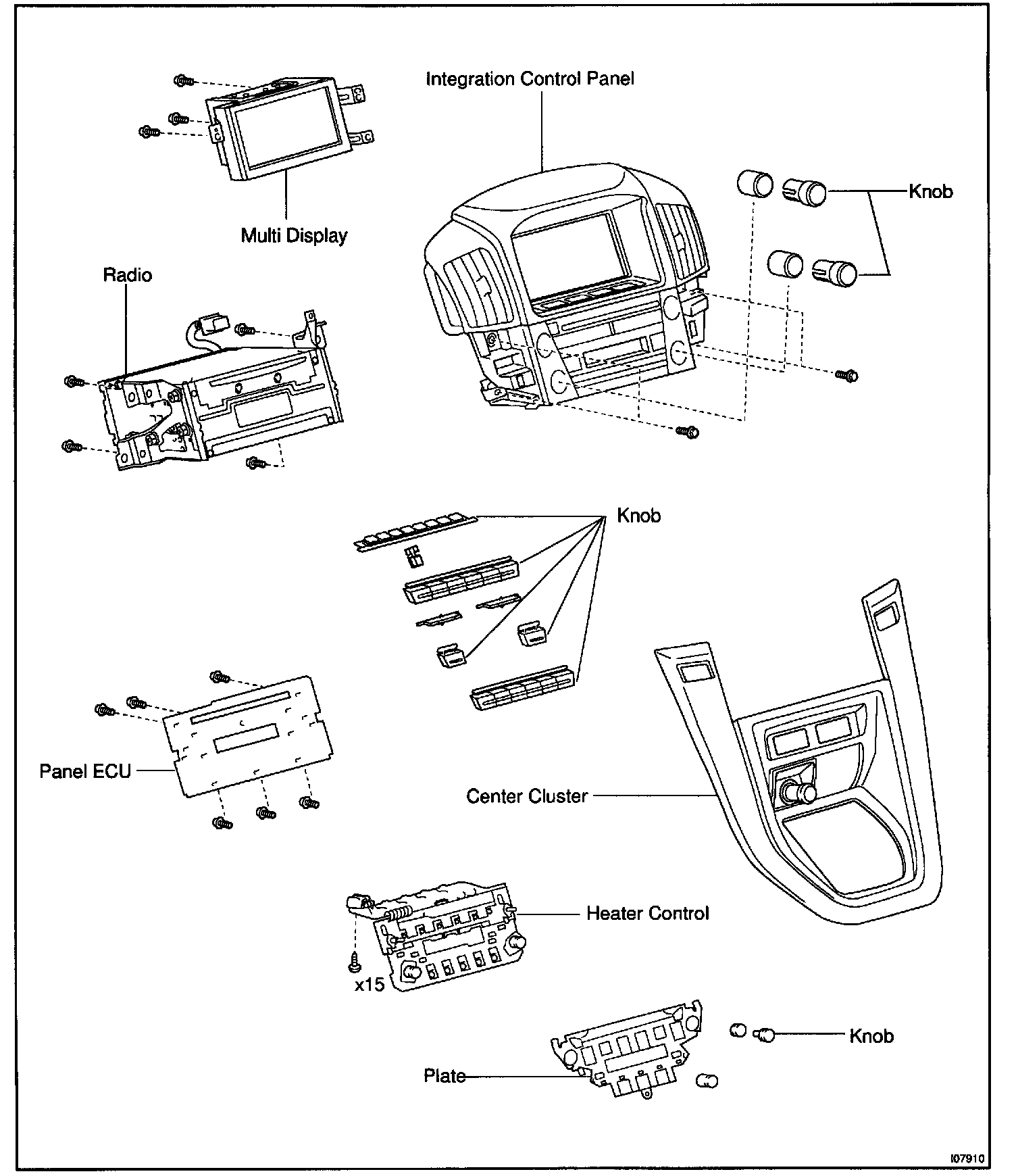 Integration Control Panel

Knob

Multi Display

Radio

Knob

Panel ECU

Center Cluster

Heater Control

x15

Knob

Plate

I07910