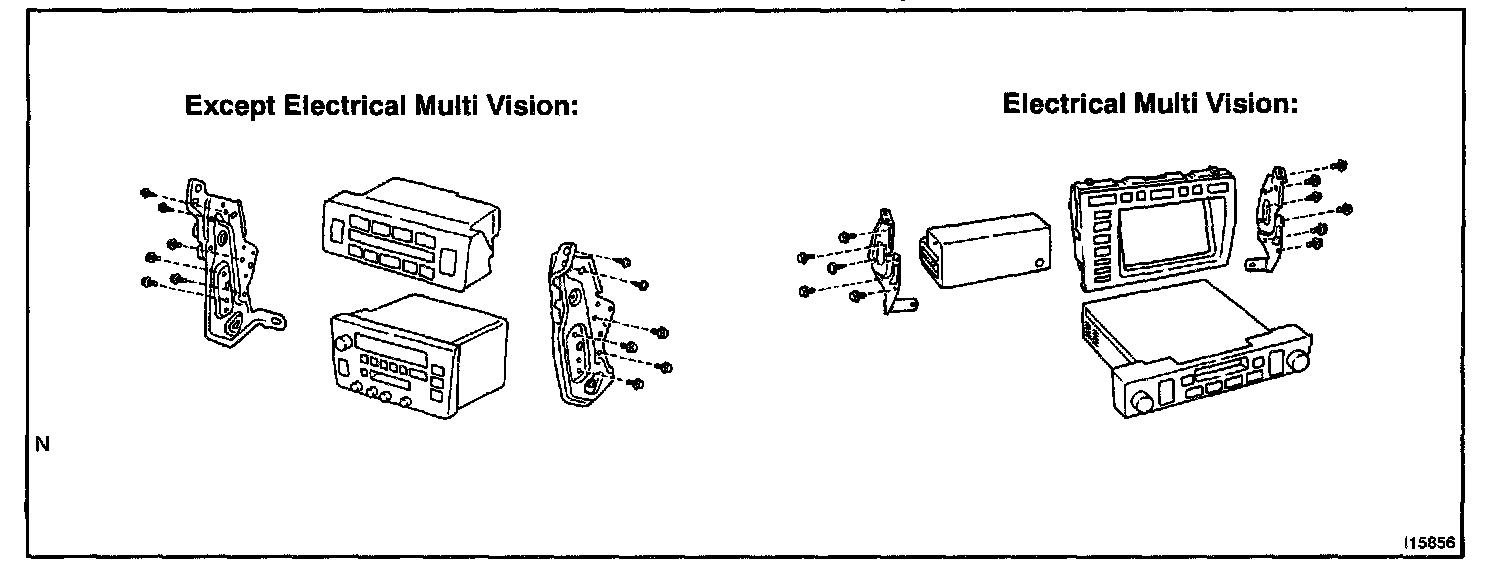 Except Electrical Multi Vision:

Electrical Multi Vision:

N

I15856