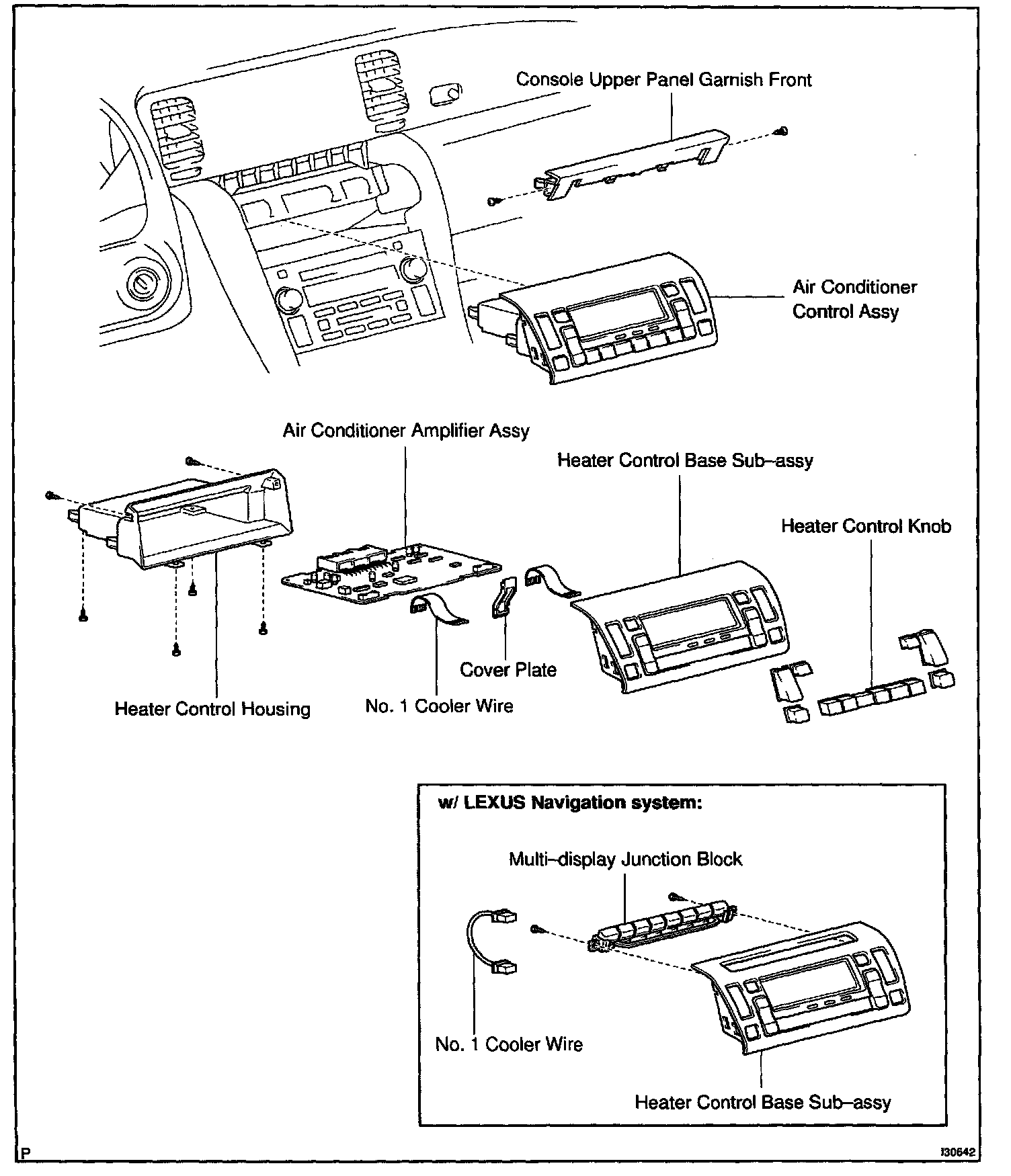 Console Upper Panel Garnish Front

Air Conditioner Control Assy

Air Conditioner Amplifier Assy

Heater Control Base Sub–assy

Heater Control Knob

Cover Plate

Heater Control Housing

No. 1 Cooler Wire

w/ LEXUS Navigation system:

Multi–display Junction Block

No. 1 Cooler Wire

Heater Control Base Sub–assy

P

I30642