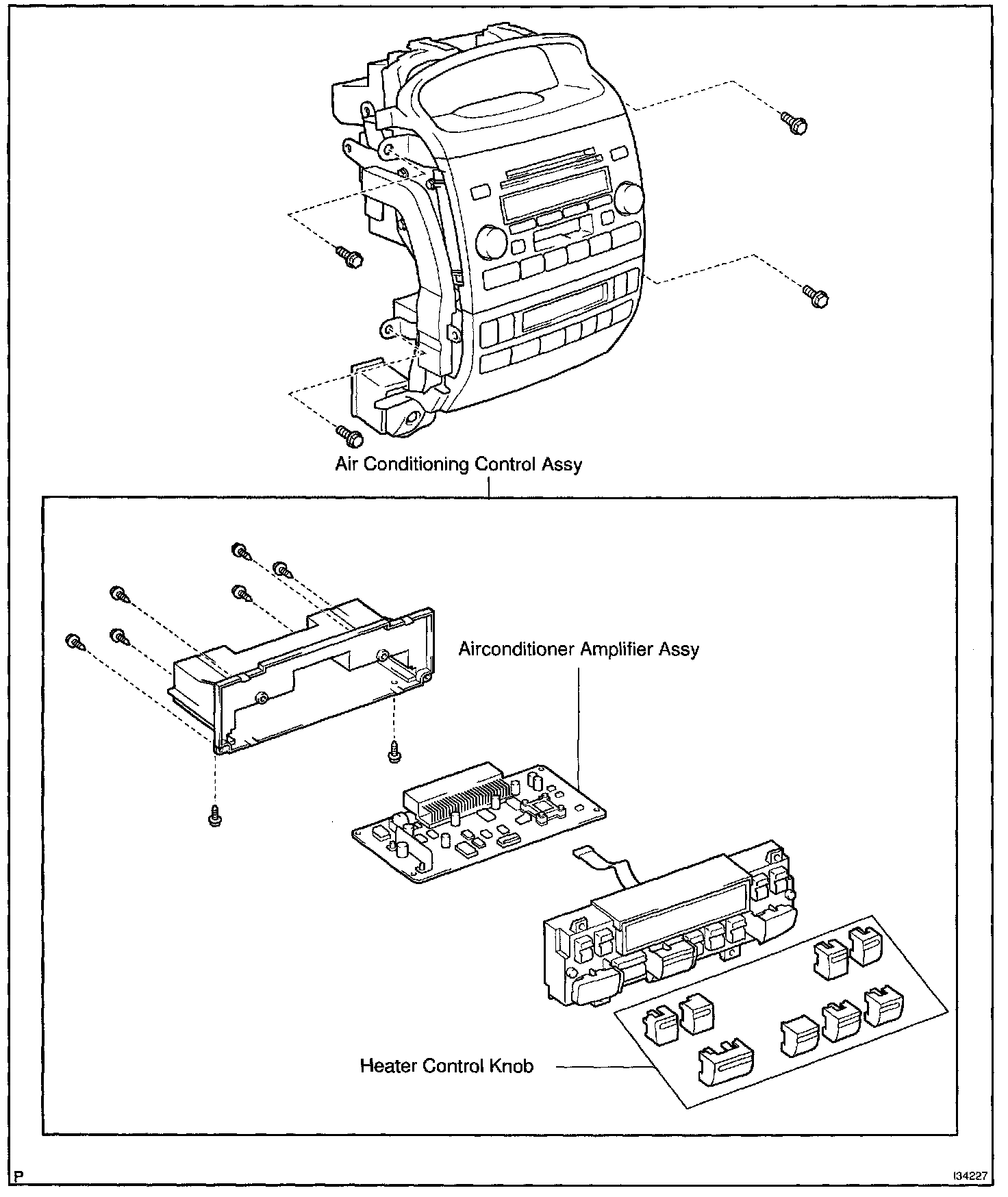 Air Conditioning Control Assy

Airconditioner Amplifier Assy

Heater Control Knob

P

I34227