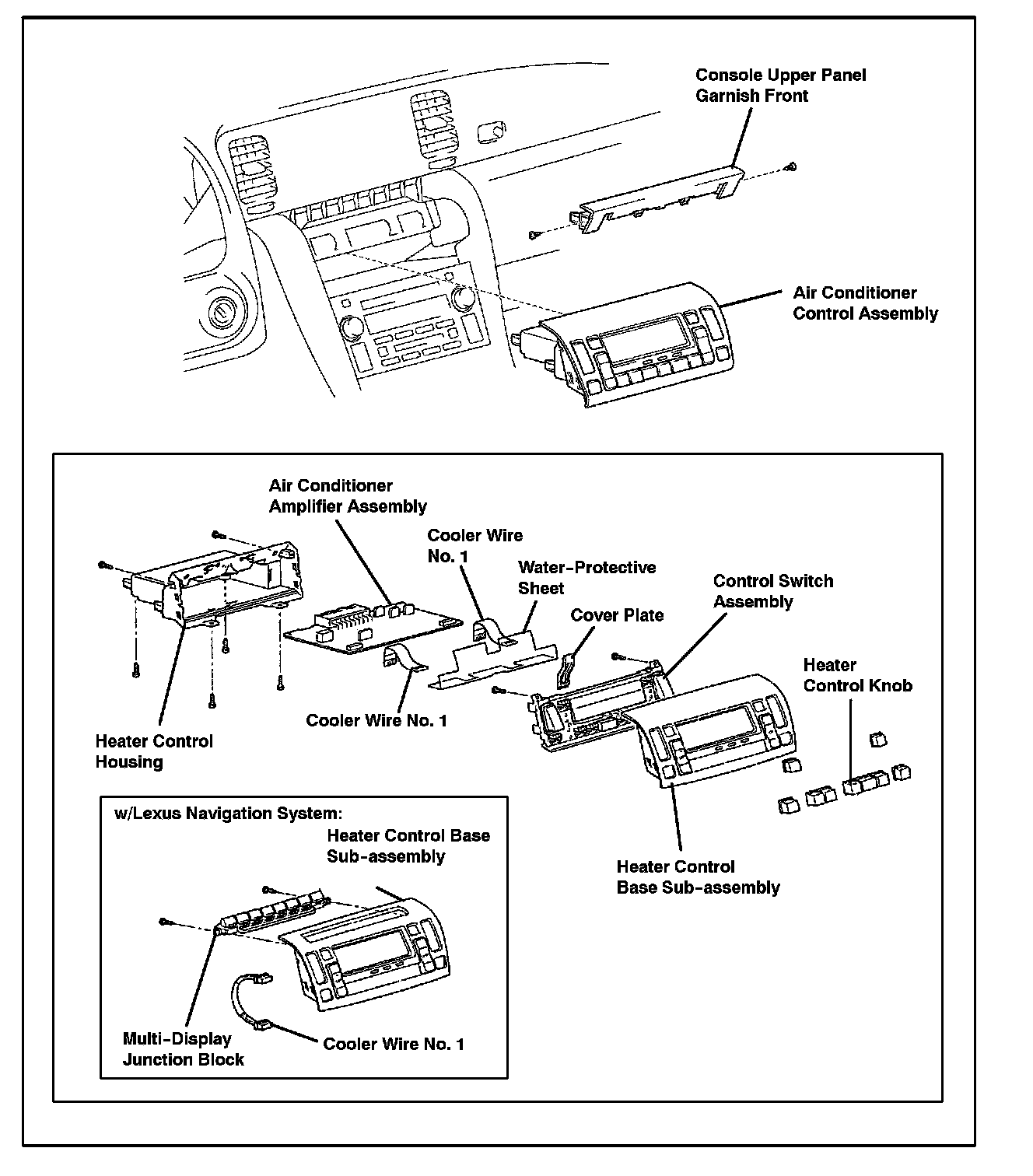 Console Upper Panel Garnish Front

Air Conditioner Control Assembly

Air Conditioner Amplifier Assembly

Cooler Wire No. 1

Water-Protective Sheet

Control Switch Assembly

Cover Plate

Heater Control Knob

Cooler Wire No. 1

Heater Control Housing

Heater Control Base Sub-assembly

w/Lexus Navigation System:

Heater Control Base Sub-assembly

Multi-Display Junction Block

Cooler Wire No. 1