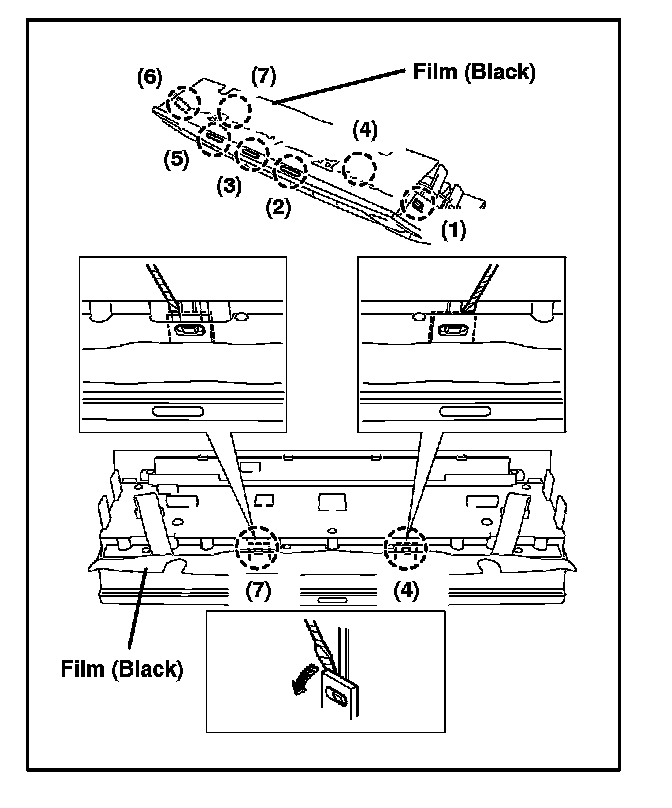 (6)
(7)
Film (Black)
(4)
(5)
(3)
(2)
(1)
(7)
(4)
Film (Black)