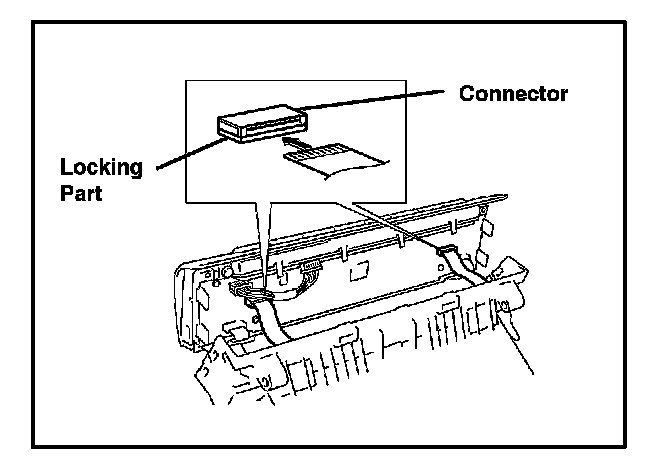 Connector

Locking Part