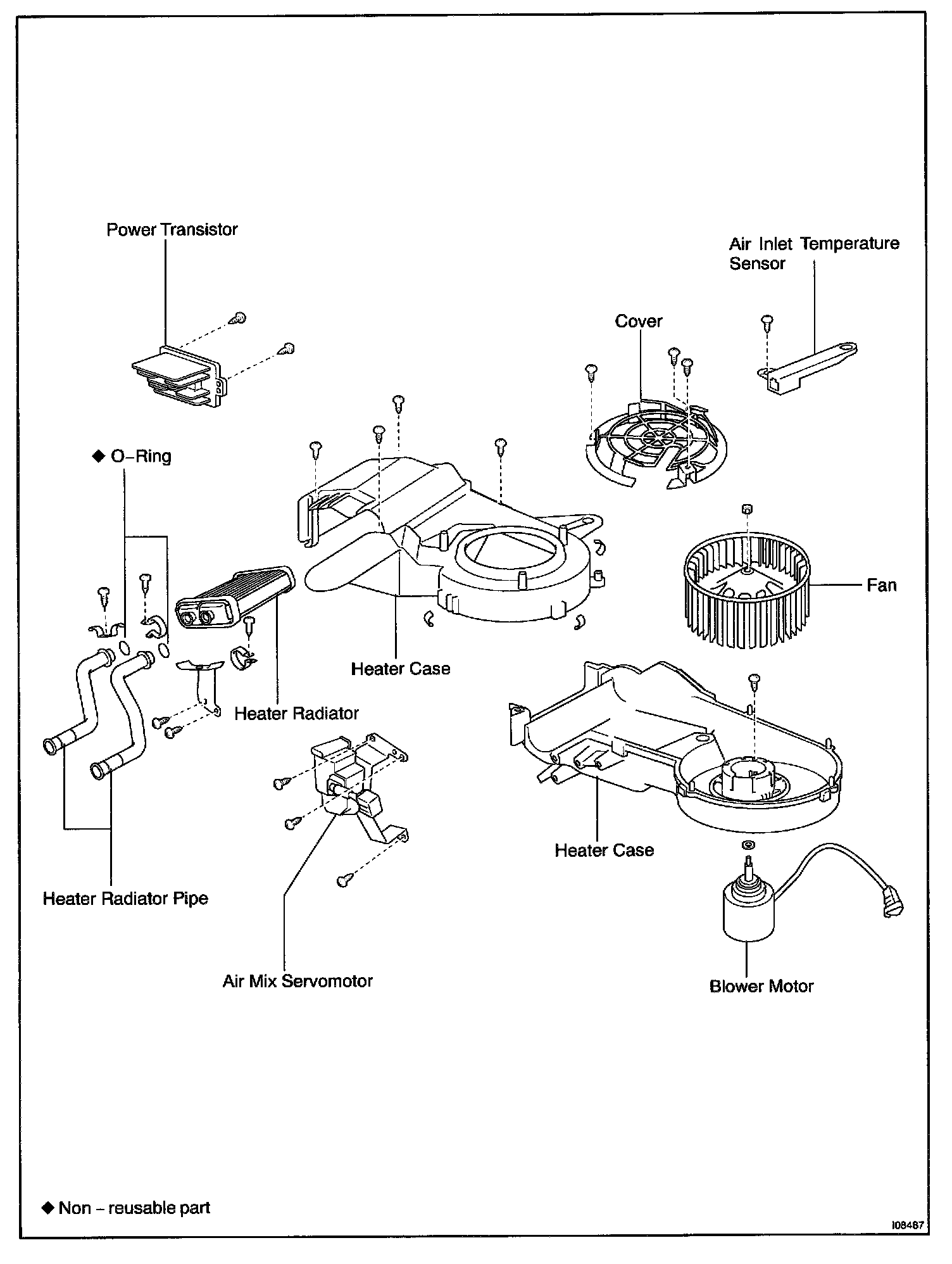 Power Transistor

Air Inlet Temperature Sensor

Cover

◆ O–Ring

Fan

Heater Case

Heater Radiator

Heater Case

Heater Radiator Pipe

Air Mix Servomotor

Blower Motor

◆ Non – reusable part

I08487