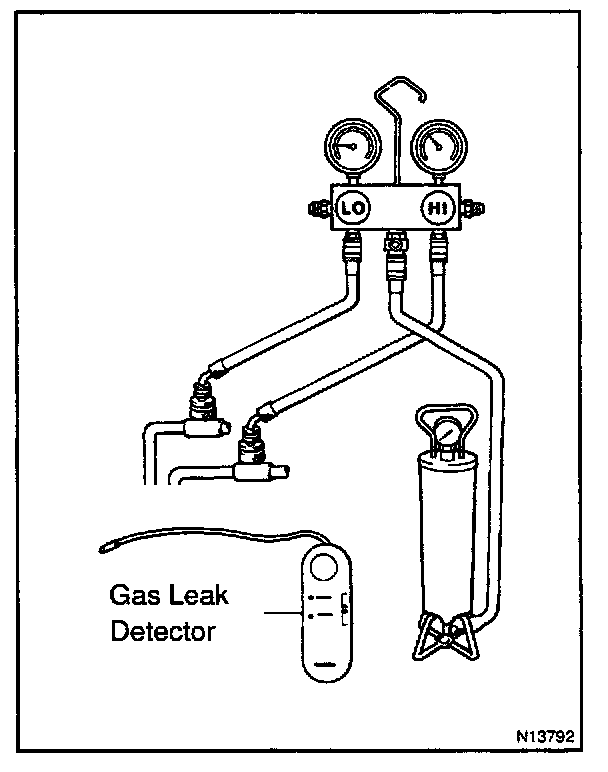 LO
HI
Gas Leak Detector
N13792