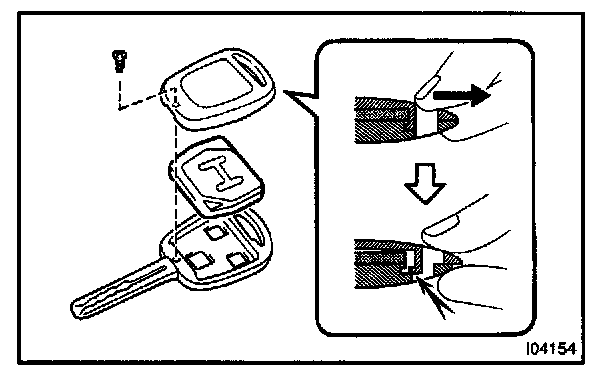 I04154