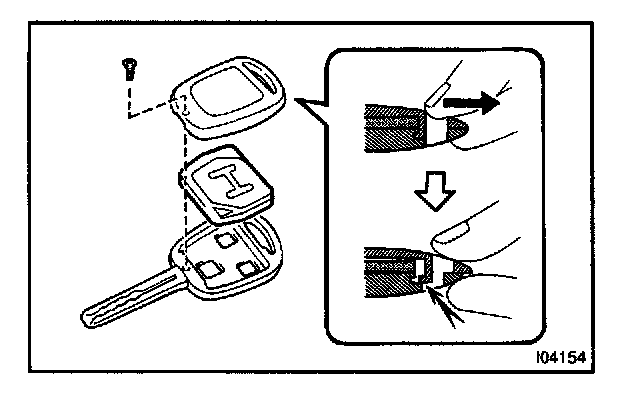 I04154