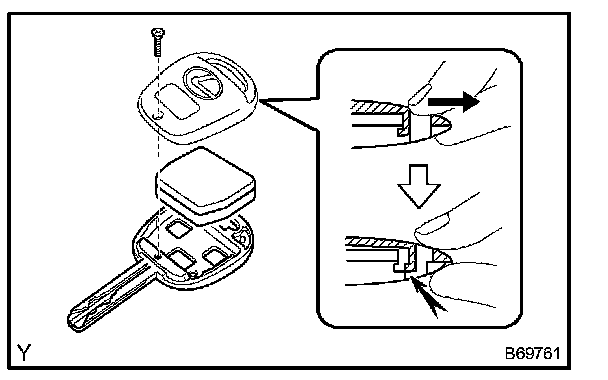 Y

B69761