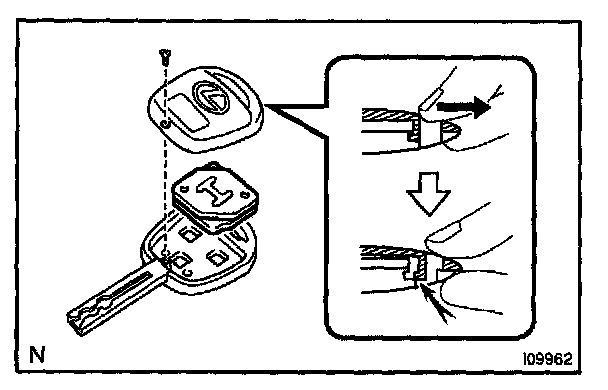 N

I09962