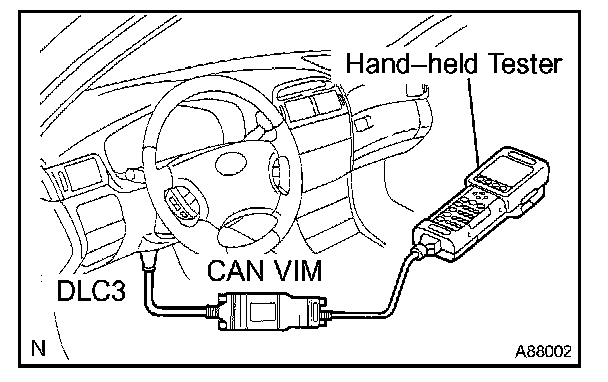 Hand–held Tester

CAN VIM

DLC3

N

A88002