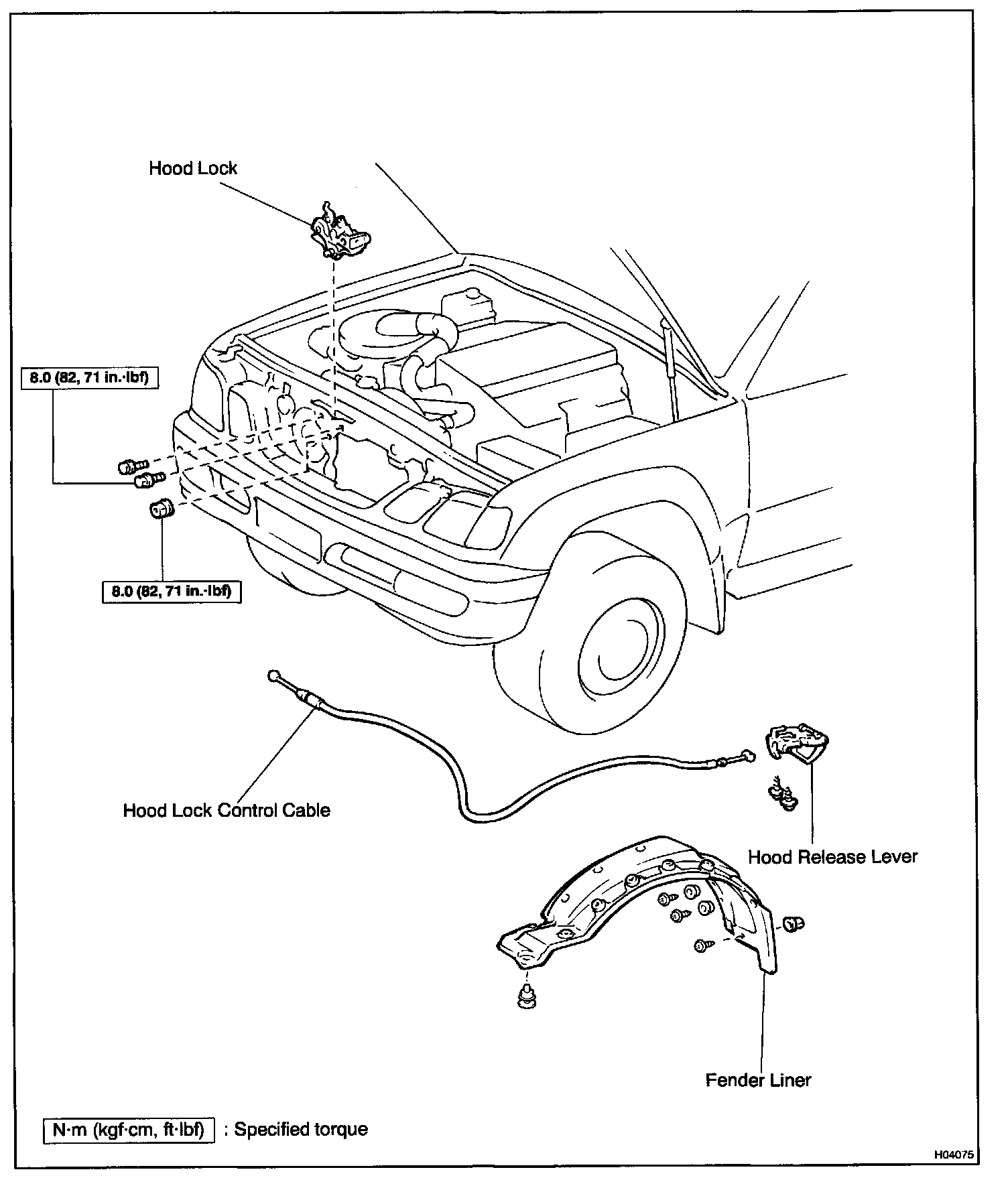 Hood Lock

8.0 (82, 71 in.·lbf)

8.0 (82, 71 in.·lbf)

Hood Lock Control Cable

Hood Release Lever

Fender Liner

N·m (kgf·cm, ft·lbf) : Specified torque

H04075