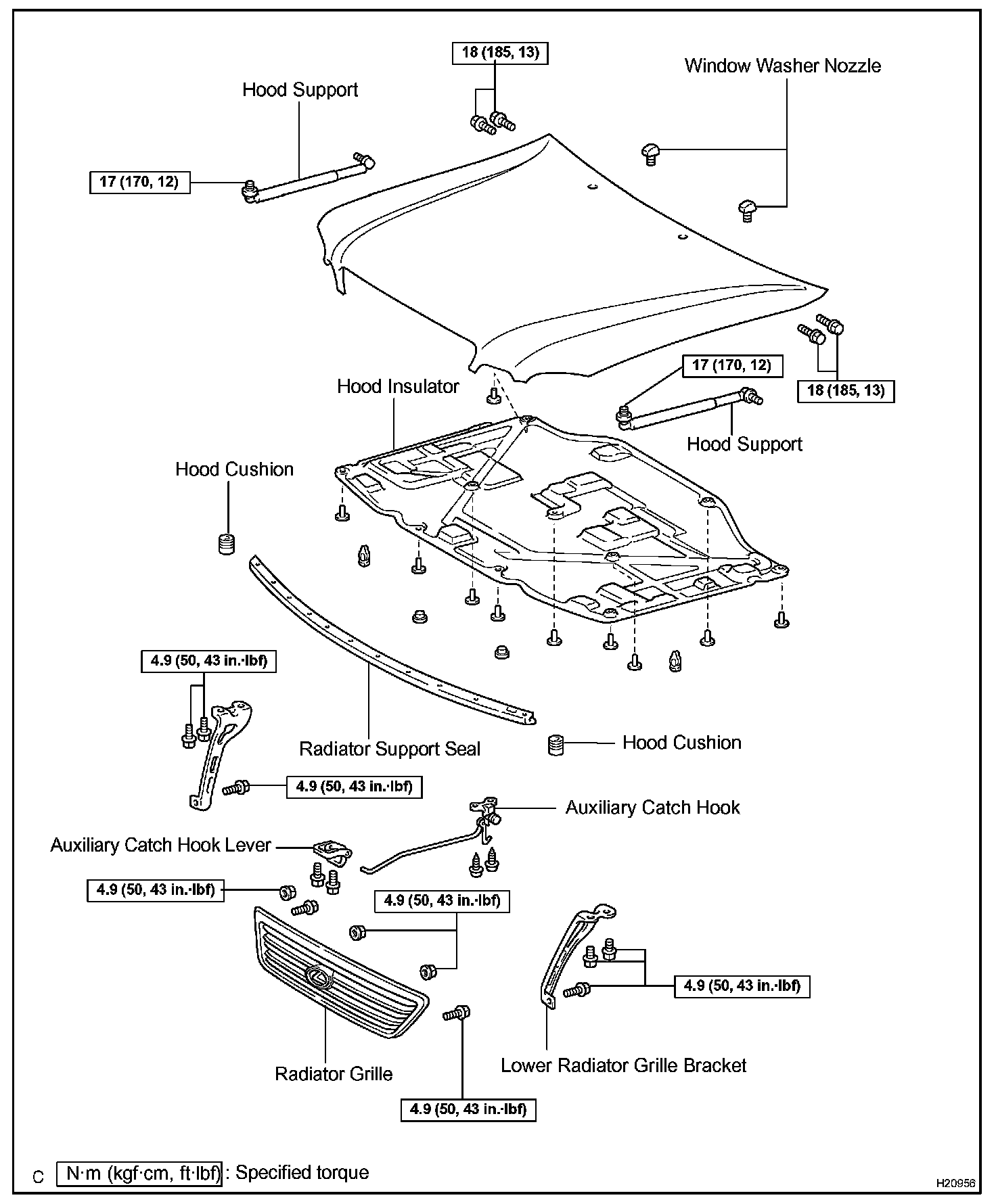 18 (185, 13)

Window Washer Nozzle

Hood Support

17 (170, 12)

17 (170, 12)

18 (185, 13)

Hood Insulator

Hood Support

Hood Cushion

4.9 (50, 43 in.·lbf)

Radiator Support Seal

Hood Cushion

4.9 (50, 43 in.·lbf)

Auxiliary Catch Hook

Auxiliary Catch Hook Lever

4.9 (50, 43 in.·lbf)

4.9 (50, 43 in.·lbf)

4.9 (50, 43 in.·lbf)

Radiator Grille

Lower Radiator Grille Bracket

4.9 (50, 43 in.·lbf)

C N·m (kgf·cm, ft·lbf) : Specified torque

H20956