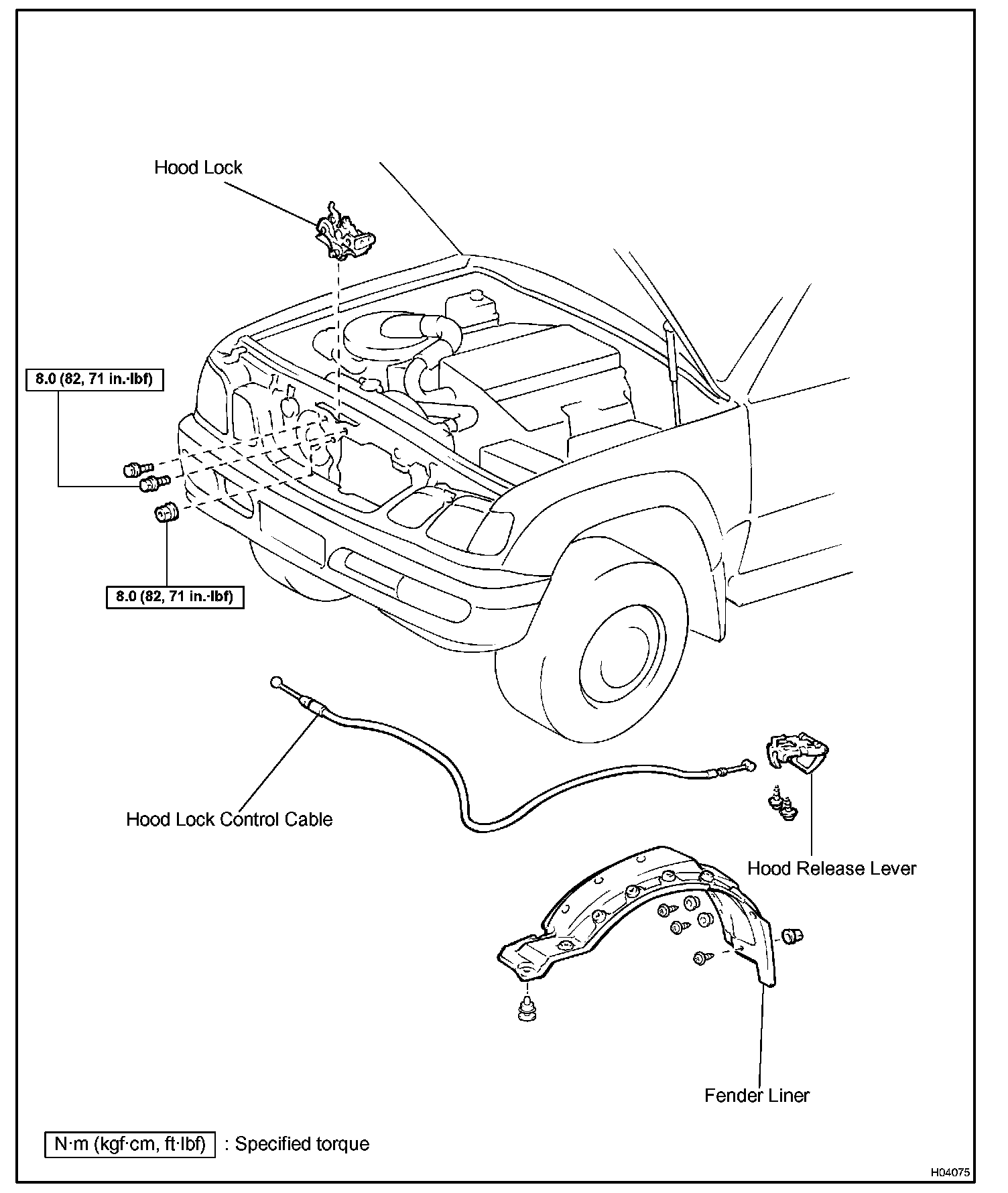 Hood Lock

8.0 (82, 71 in.·lbf)

8.0 (82, 71 in.·lbf)

Hood Lock Control Cable

Hood Release Lever

Fender Liner

N·m (kgf·cm, ft·lbf) : Specified torque

H04075