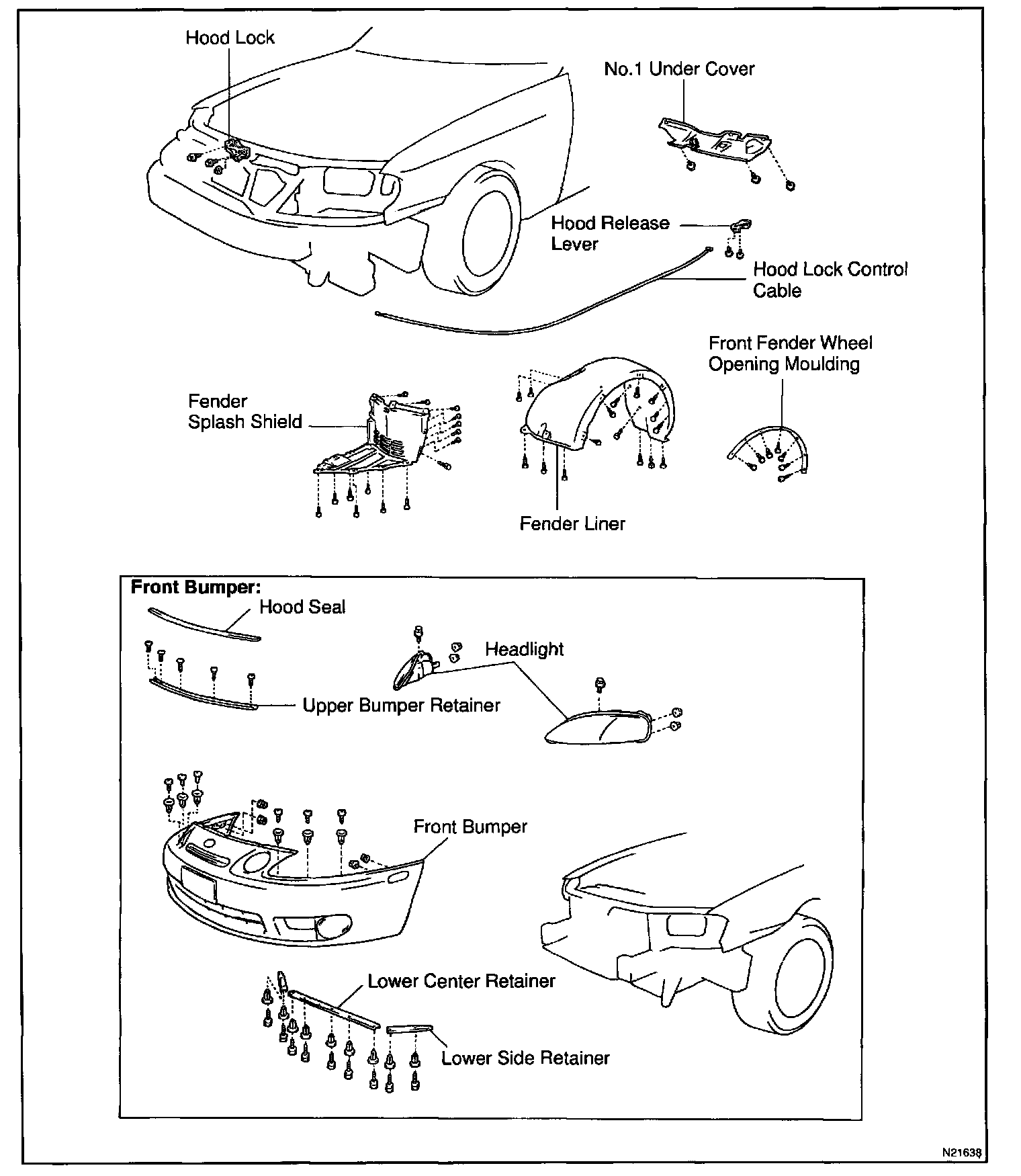 Hood Lock

No.1 Under Cover

Hood Release Lever

Hood Lock Control Cable

Front Fender Wheel Opening Moulding

Fender Splash Shield

Fender Liner

Front Bumper:

Hood Seal

Headlight

Upper Bumper Retainer

Front Bumper

Lower Center Retainer

Lower Side Retainer

N21638