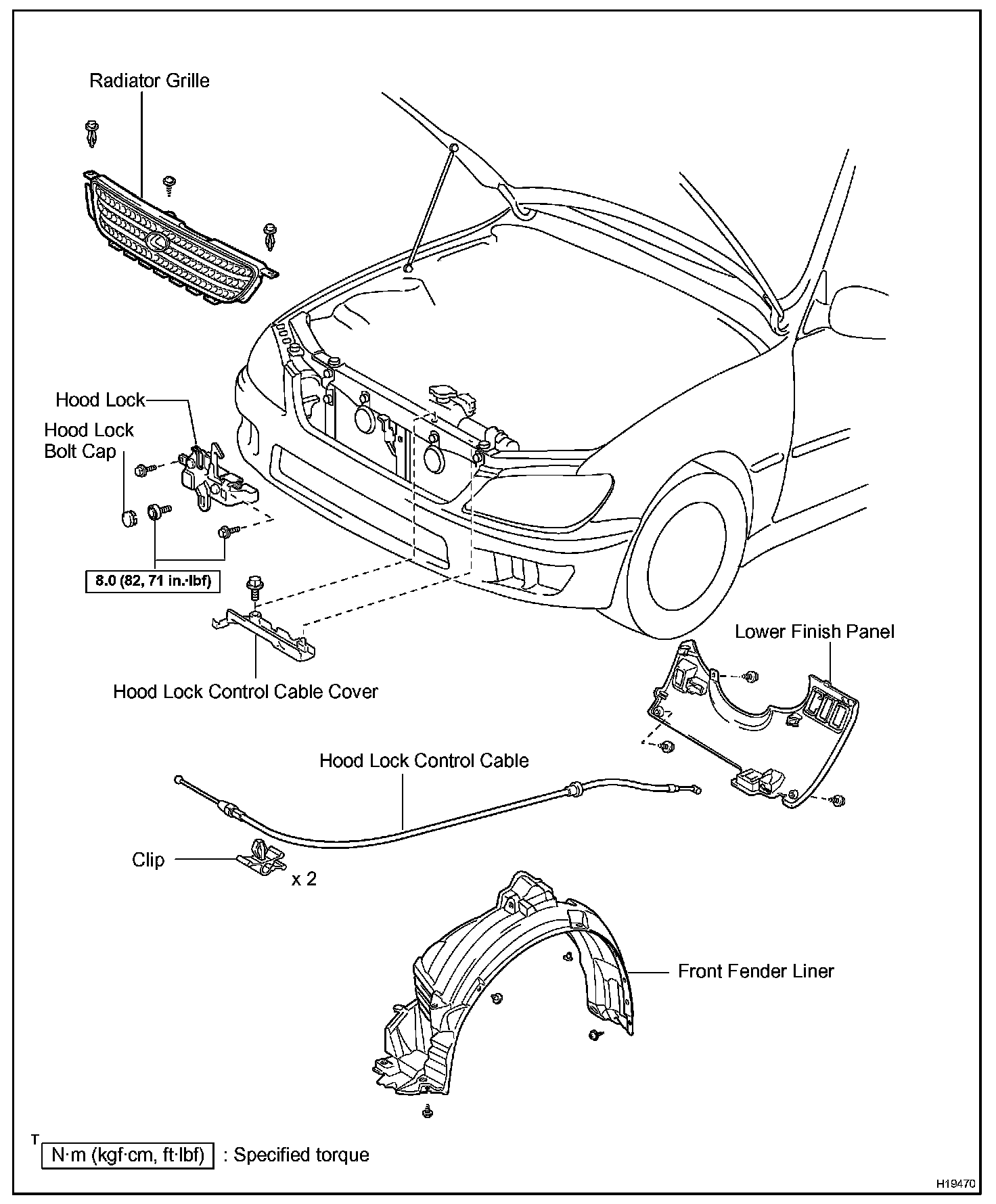 Radiator Grille

Hood Lock

Hood Lock Bolt Cap

8.0 (82, 71 in.·lbf)

Hood Lock Control Cable Cover

Lower Finish Panel

Hood Lock Control Cable

Clip

x 2

Front Fender Liner

T

N·m (kgf·cm, ft·lbf) : Specified torque

H19470