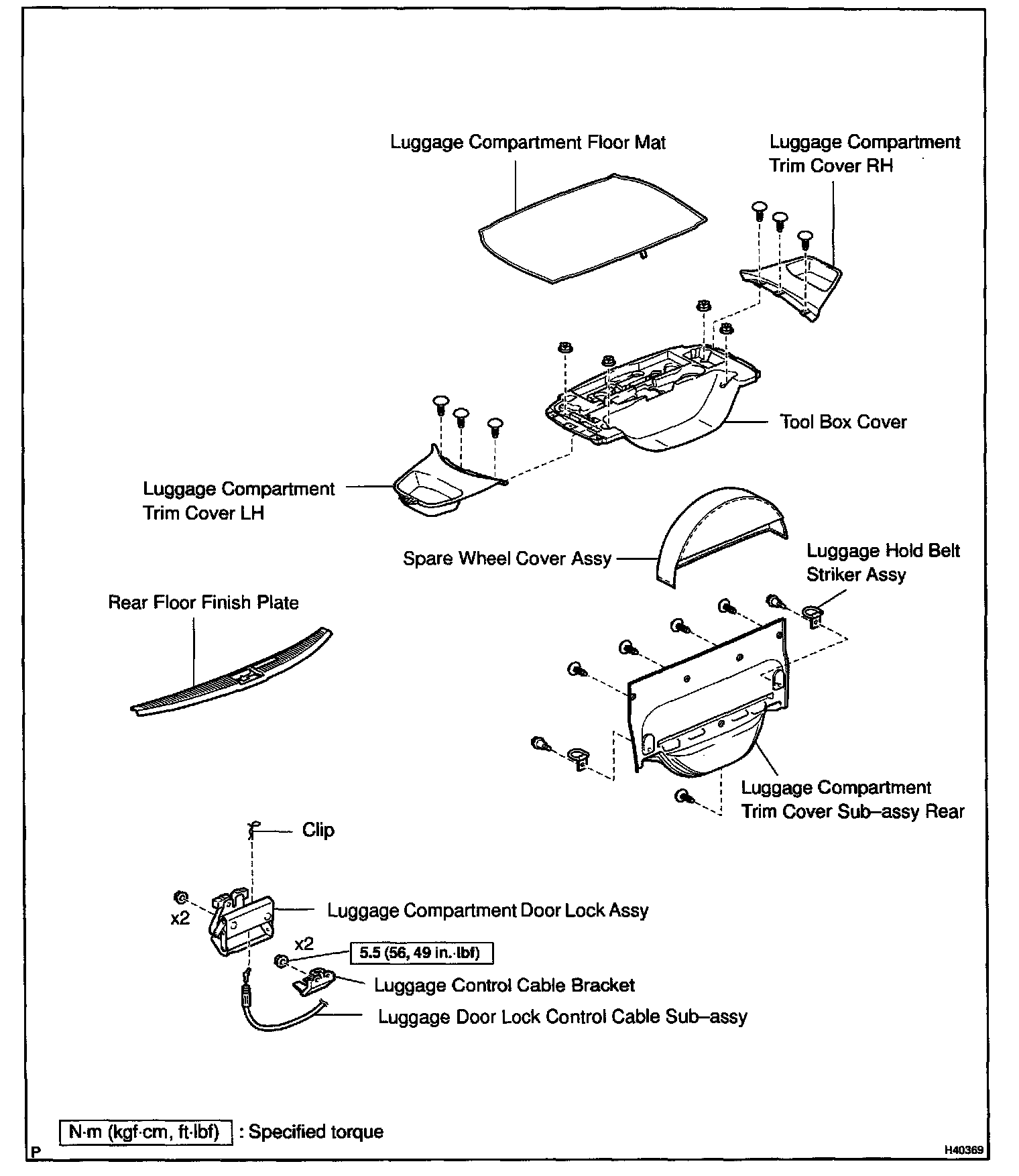 Luggage Compartment Floor Mat

Luggage Compartment Trim Cover RH

Tool Box Cover

Luggage Compartment Trim Cover LH

Spare Wheel Cover Assy

Luggage Hold Belt Striker Assy

Rear Floor Finish Plate

Luggage Compartment Trim Cover Sub–assy Rear

Clip

x2

Luggage Compartment Door Lock Assy

x2

5.5 (56, 49 in.·lbf)

Luggage Control Cable Bracket

Luggage Door Lock Control Cable Sub–assy

N·m (kgf·cm, ft·lbf) : Specified torque

P

H40369