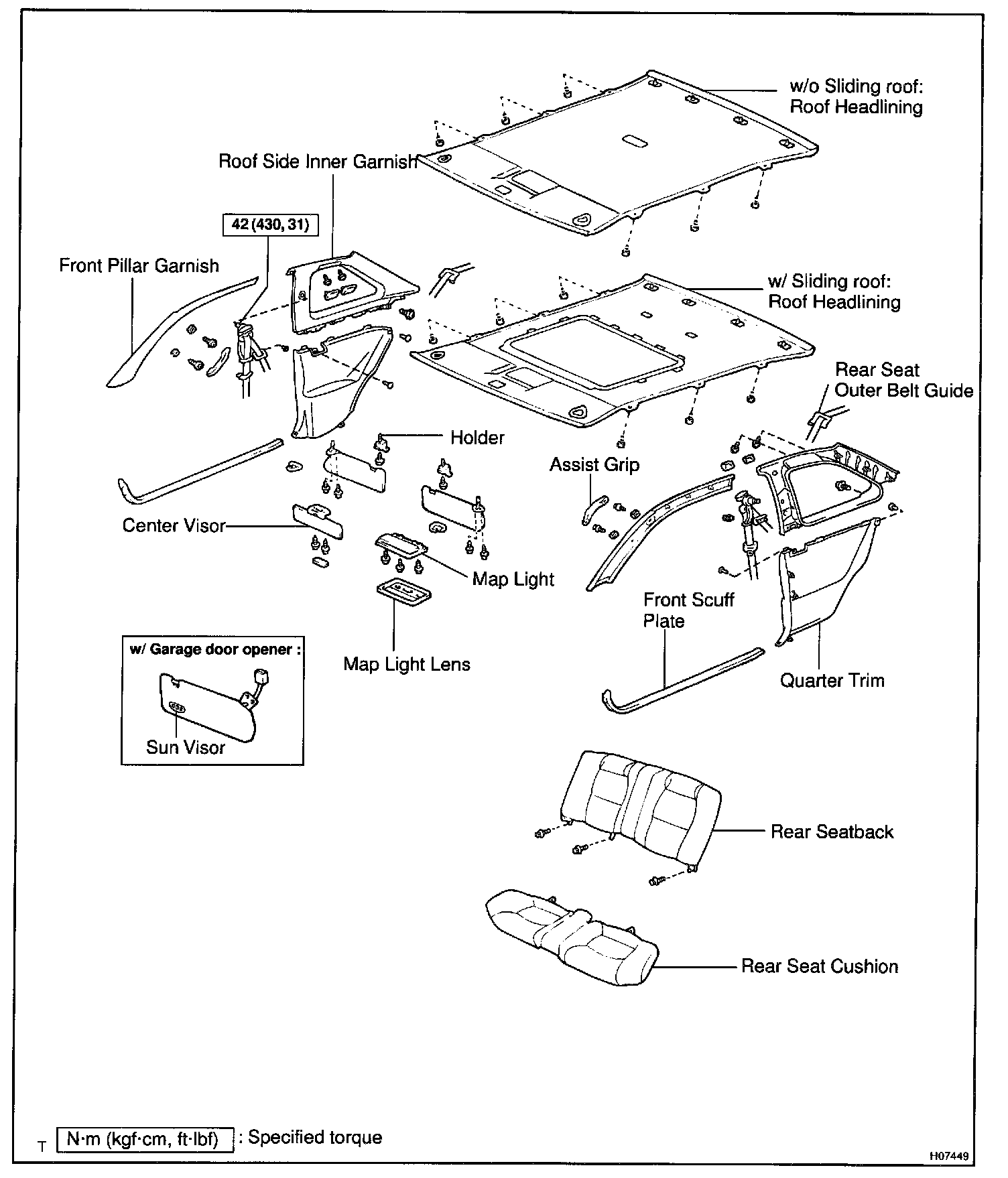 w/o Sliding roof:
Roof Headlining

Roof Side Inner Garnish

42 (430, 31)

Front Pillar Garnish

w/ Sliding roof:
Roof Headlining

Rear Seat
Outer Belt Guide

Holder

Assist Grip

Center Visor

Map Light

Front Scuff
Plate

Map Light Lens

w/ Garage door opener :

Sun Visor

Quarter Trim

Rear Seatback

Rear Seat Cushion

T N·m (kgf·cm, ft·lbf) : Specified torque

H07449