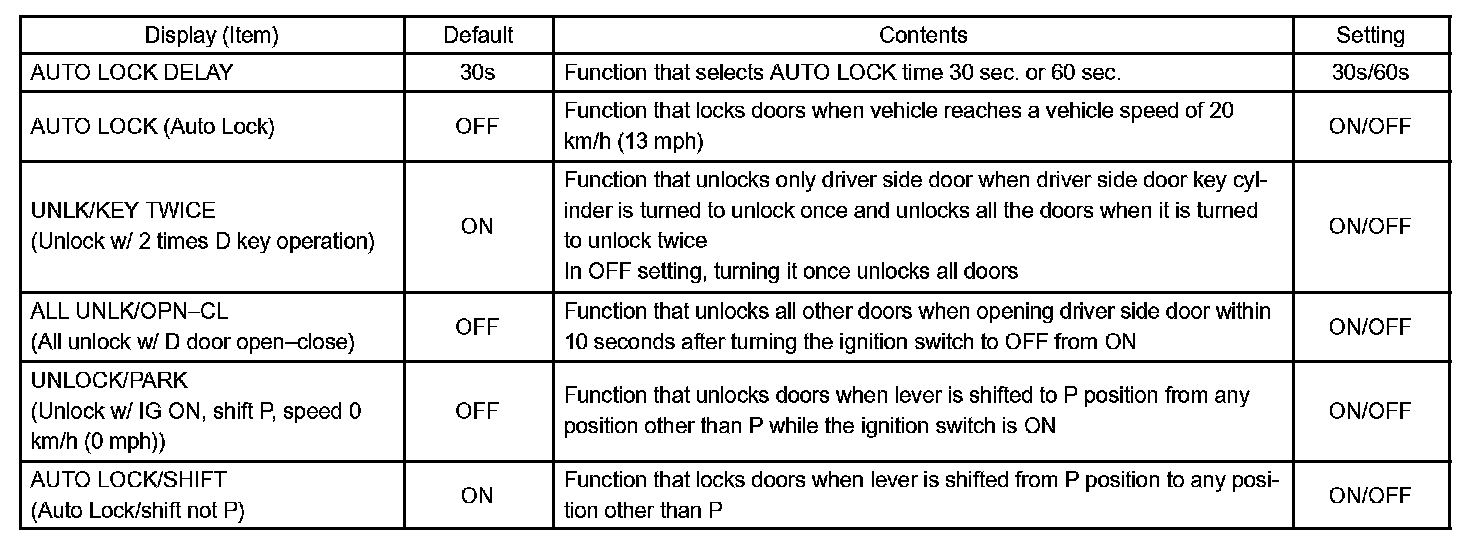 | Display (Item) | Default | Contents | Setting |
|---|---|---|---|
| AUTO LOCK DELAY | 30s | Function that selects AUTO LOCK time 30 sec. or 60 sec. | 30s/60s |
| AUTO LOCK (Auto Lock) | OFF | Function that locks doors when vehicle reaches a vehicle speed of 20 km/h (13 mph) | ON/OFF |
| UNLK/KEY TWICE (Unlock w/ 2 times D key operation) | ON | Function that unlocks only driver side door when driver side door key cylinder is turned to unlock once and unlocks all the doors when it is turned to unlock twice In OFF setting, turning it once unlocks all doors | ON/OFF |
| ALL UNLK/OPN–CL (All unlock w/ D door open–close) | OFF | Function that unlocks all other doors when opening driver side door within 10 seconds after turning the ignition switch to OFF from ON | ON/OFF |
| UNLOCK/PARK (Unlock w/ IG ON, shift P, speed 0 km/h (0 mph)) | OFF | Function that unlocks doors when lever is shifted to P position from any position other than P while the ignition switch is ON | ON/OFF |
| AUTO LOCK/SHIFT (Auto Lock/shift not P) | ON | Function that locks doors when lever is shifted from P position to any position other than P | ON/OFF |