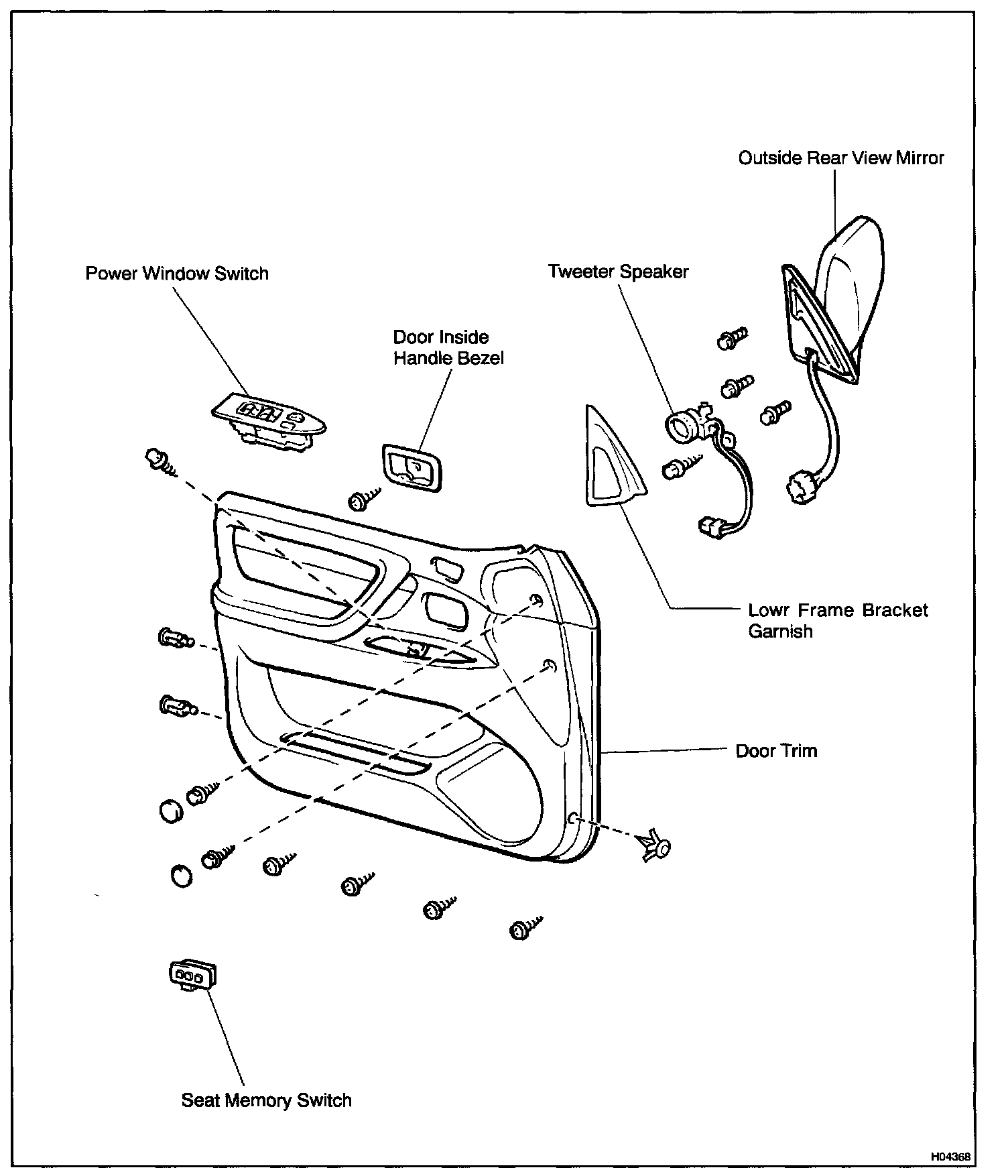 Outside Rear View Mirror

Power Window Switch

Tweeter Speaker

Door Inside Handle Bezel

Lowr Frame Bracket Garnish

Door Trim

Seat Memory Switch

H04368