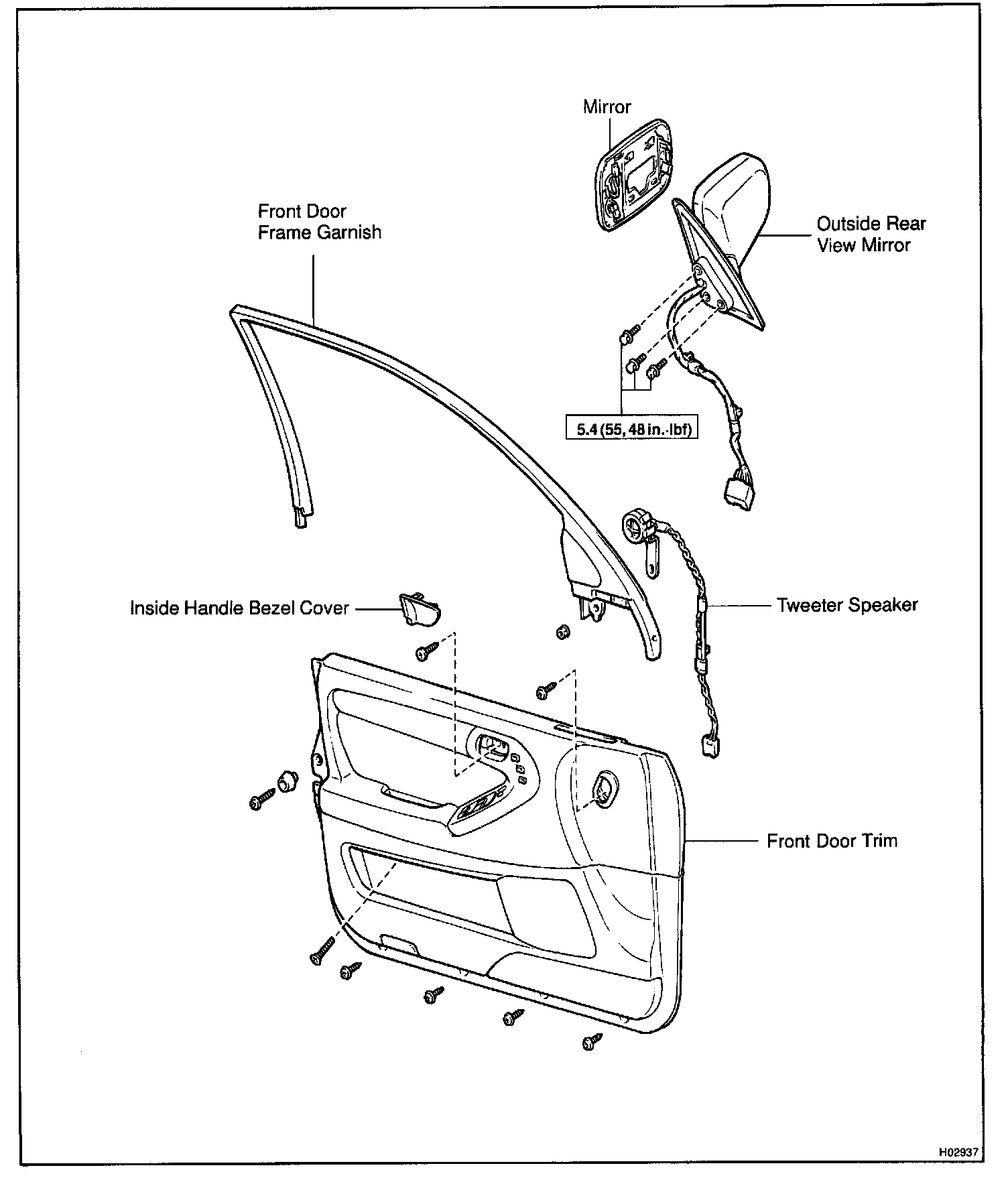 Mirror

Front Door Frame Garnish

Outside Rear View Mirror

5.4 (55, 48 in.·lbf)

Inside Handle Bezel Cover

Tweeter Speaker

Front Door Trim

H02937