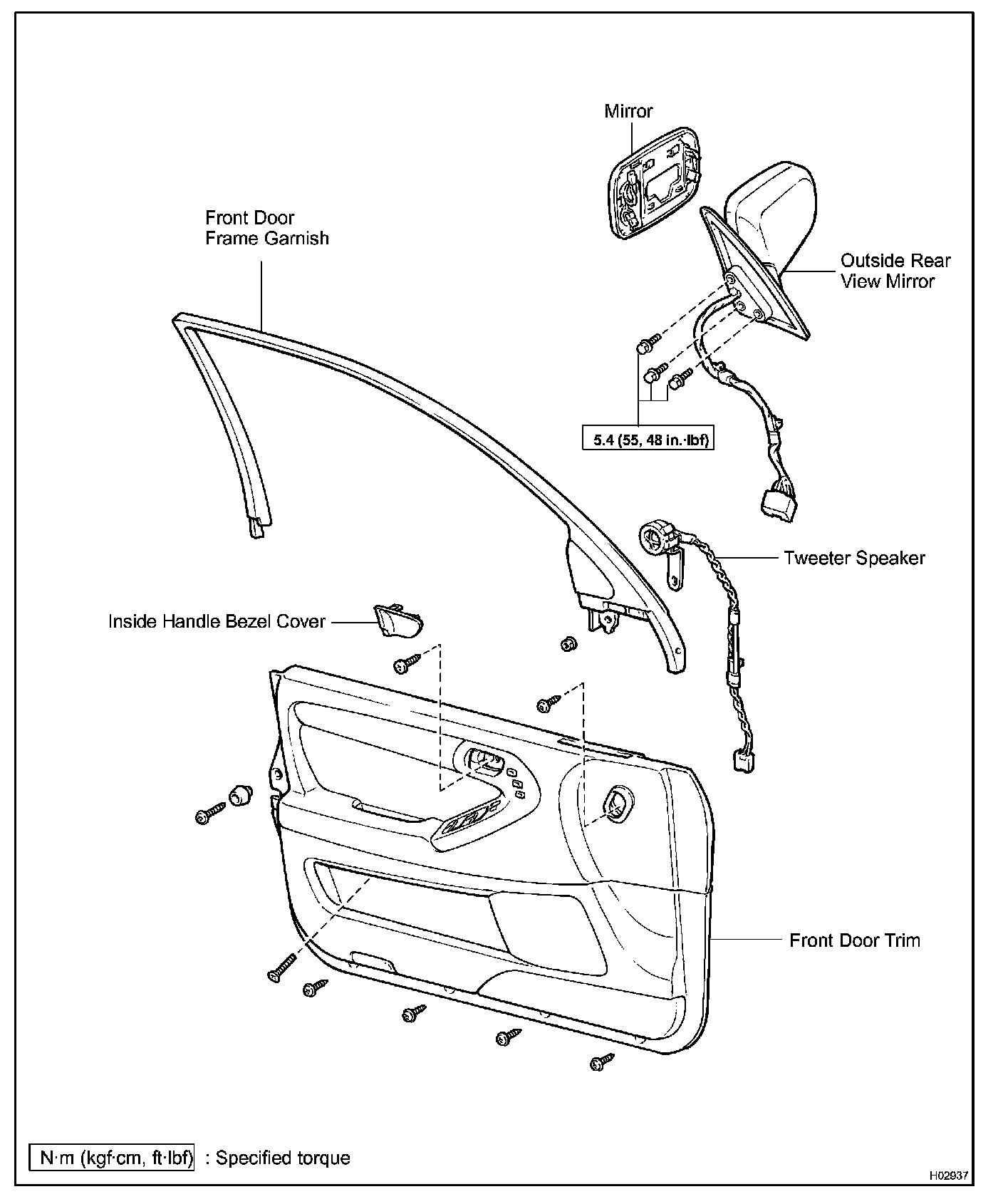 Mirror

Front Door Frame Garnish

Outside Rear View Mirror

5.4 (55, 48 in.·lbf)

Tweeter Speaker

Inside Handle Bezel Cover

Front Door Trim

N·m (kgf·cm, ft·lbf) : Specified torque

H02937