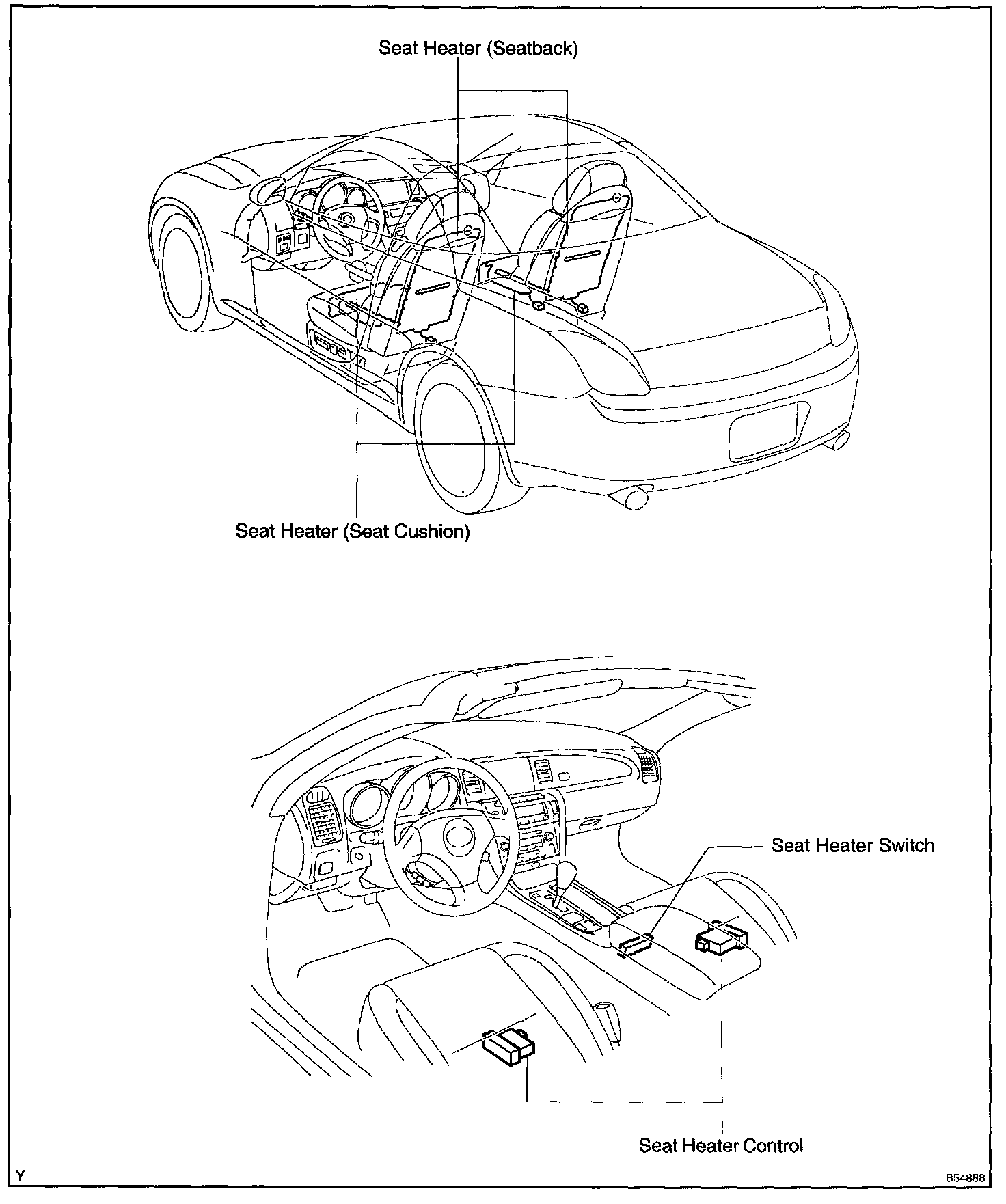 Seat Heater (Seatback)

Seat Heater (Seat Cushion)

Seat Heater Switch

Seat Heater Control

Y

B54888