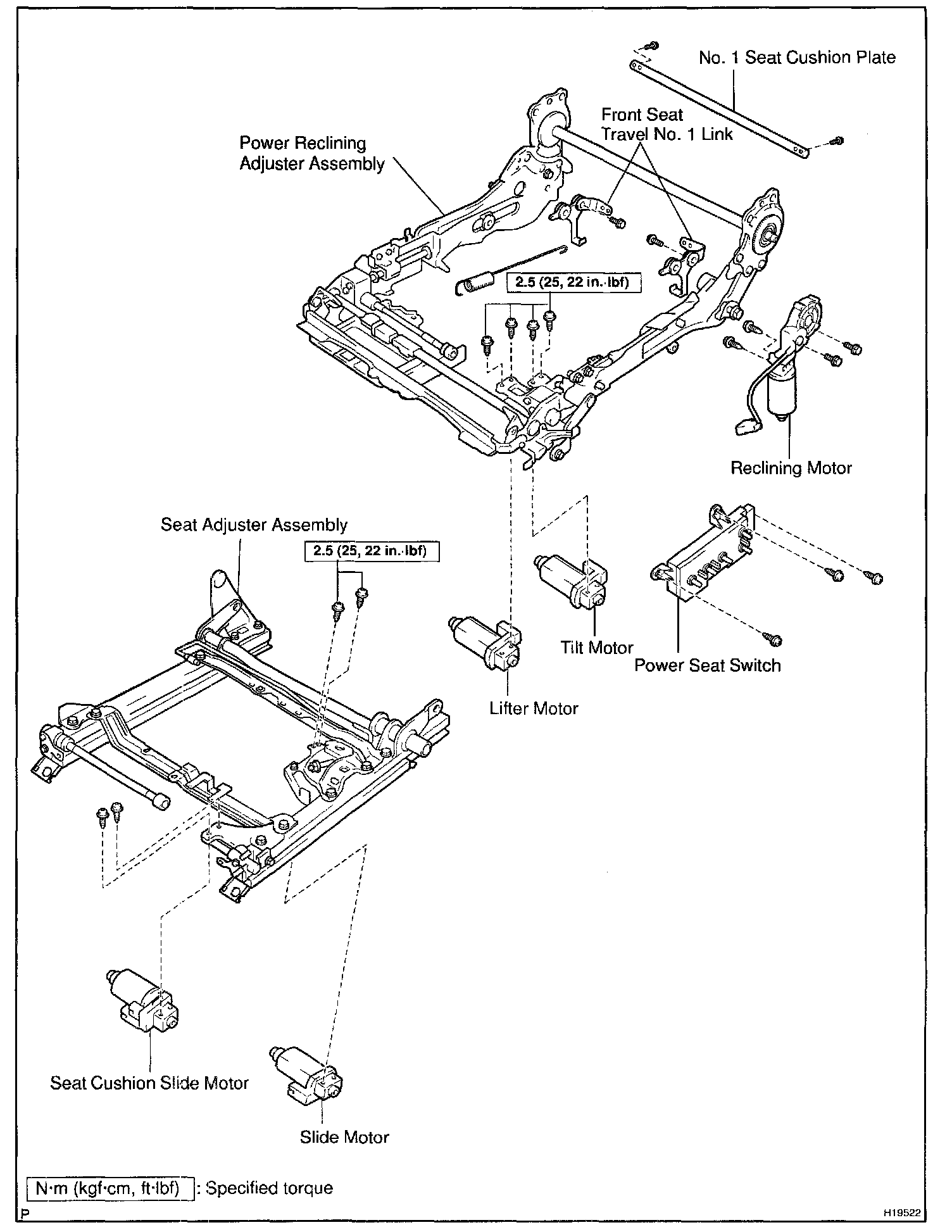 No. 1 Seat Cushion Plate

Front Seat Travel No. 1 Link

Power Reclining Adjuster Assembly

2.5 (25, 22 in.·lbf)

Reclining Motor

Seat Adjuster Assembly

2.5 (25, 22 in.·lbf)

Tilt Motor

Power Seat Switch

Lifter Motor

Seat Cushion Slide Motor

Slide Motor

N·m (kgf·cm, ft·lbf) : Specified torque

P

H19522