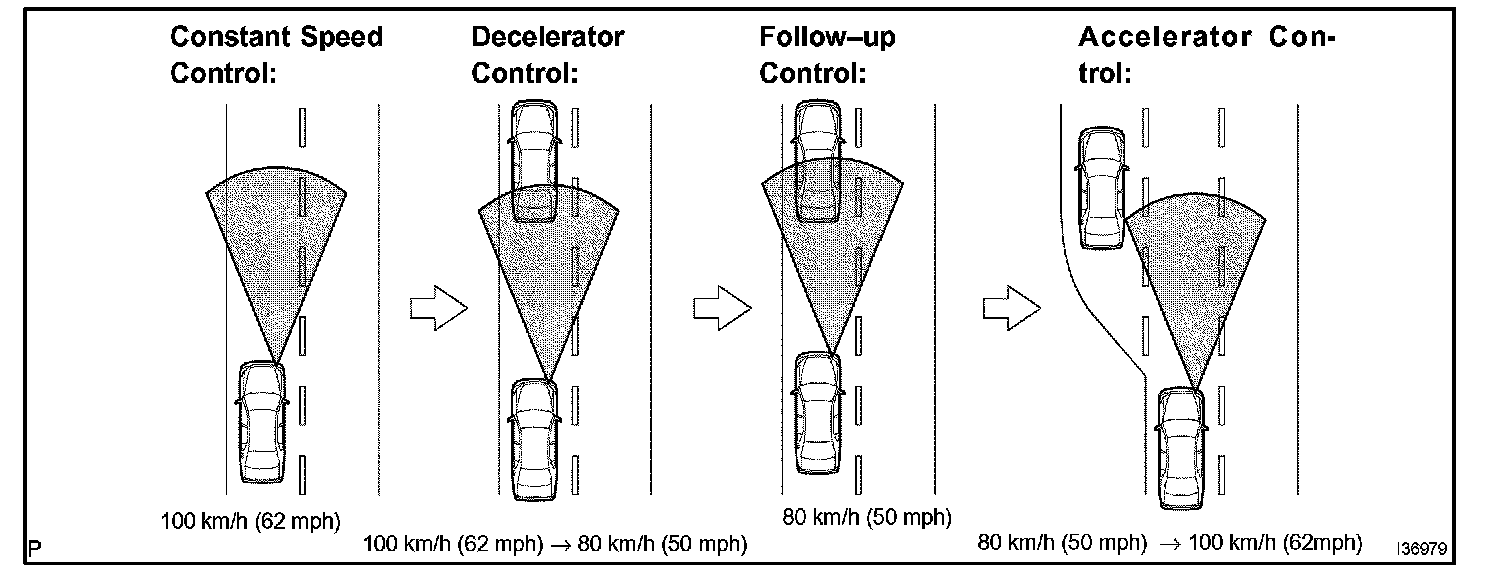 Constant Speed Control:

Decelerator Control:

Follow–up Control:

Accelerator Control:

100 km/h (62 mph)

100 km/h (62 mph) → 80 km/h (50 mph)

80 km/h (50 mph)

80 km/h (50 mph) → 100 km/h (62mph)

P

I36979