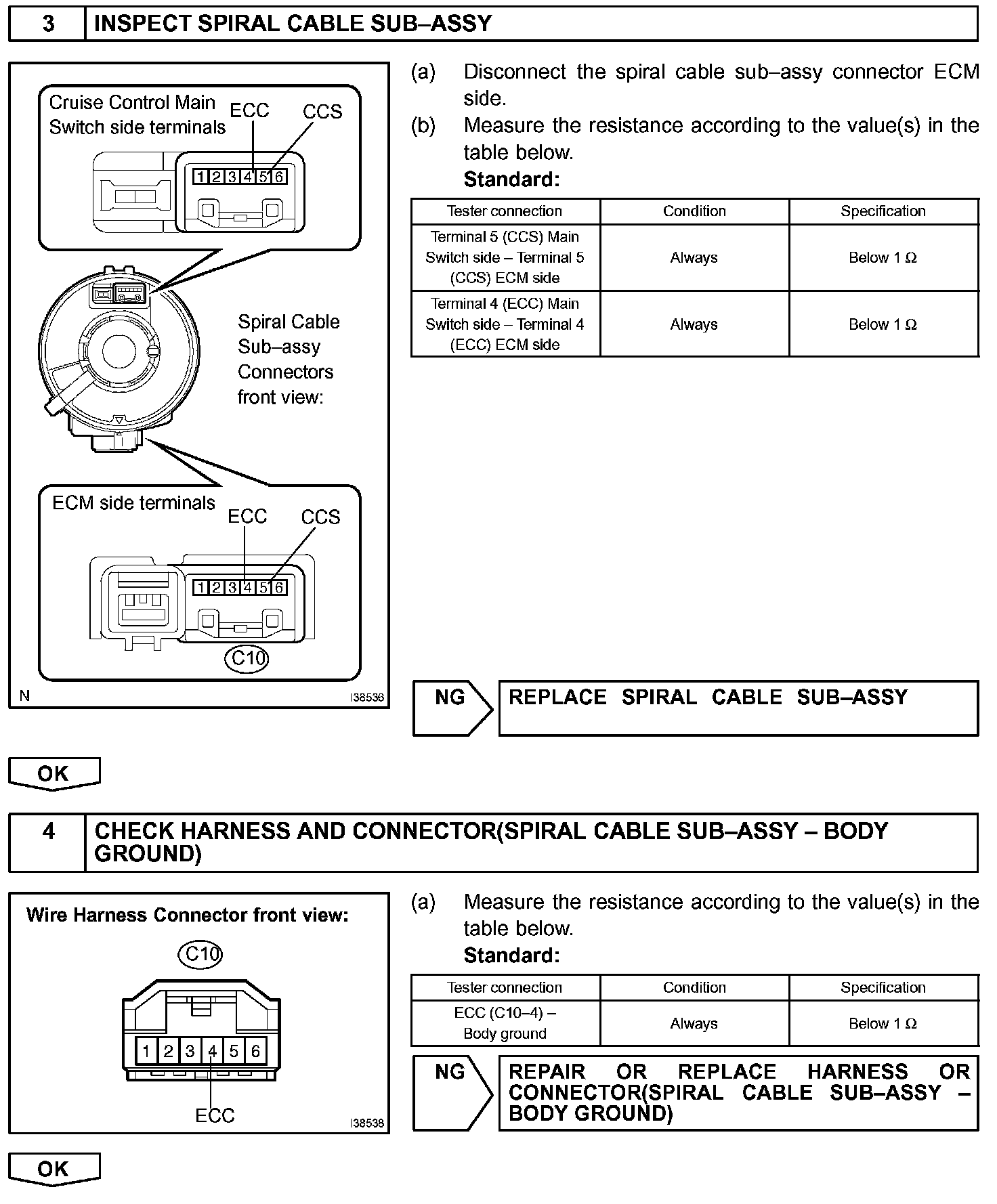 3 INSPECT SPIRAL CABLE SUB–ASSY

Cruise Control Main Switch side terminals ECC CCS

1 2 3 4 5 6

Spiral Cable Sub–assy Connectors front view:

ECM side terminals ECC CCS

1 2 3 4 5 6

C10

N I38536

(a) Disconnect the spiral cable sub–assy connector ECM side.

(b) Measure the resistance according to the value(s) in the table below.

Standard:

| Tester connection | Condition | Specification |
|---|---|---|
| Terminal 5 (CCS) Main Switch side – Terminal 5 (CCS) ECM side | Always | Below 1 $\Omega$ |
| Terminal 4 (ECC) Main Switch side – Terminal 4 (ECC) ECM side | Always | Below 1 $\Omega$ |

NG REPLACE SPIRAL CABLE SUB–ASSY

OK

4 CHECK HARNESS AND CONNECTOR(SPIRAL CABLE SUB–ASSY – BODY GROUND)

Wire Harness Connector front view:

C10

1 2 3 4 5 6

ECC

I38538

(a) Measure the resistance according to the value(s) in the table below.

Standard:

| Tester connection | Condition | Specification |
|---|---|---|
| ECC (C10–4) – Body ground | Always | Below 1 $\Omega$ |

NG REPAIR OR REPLACE HARNESS OR CONNECTOR(SPIRAL CABLE SUB–ASSY – BODY GROUND)

OK