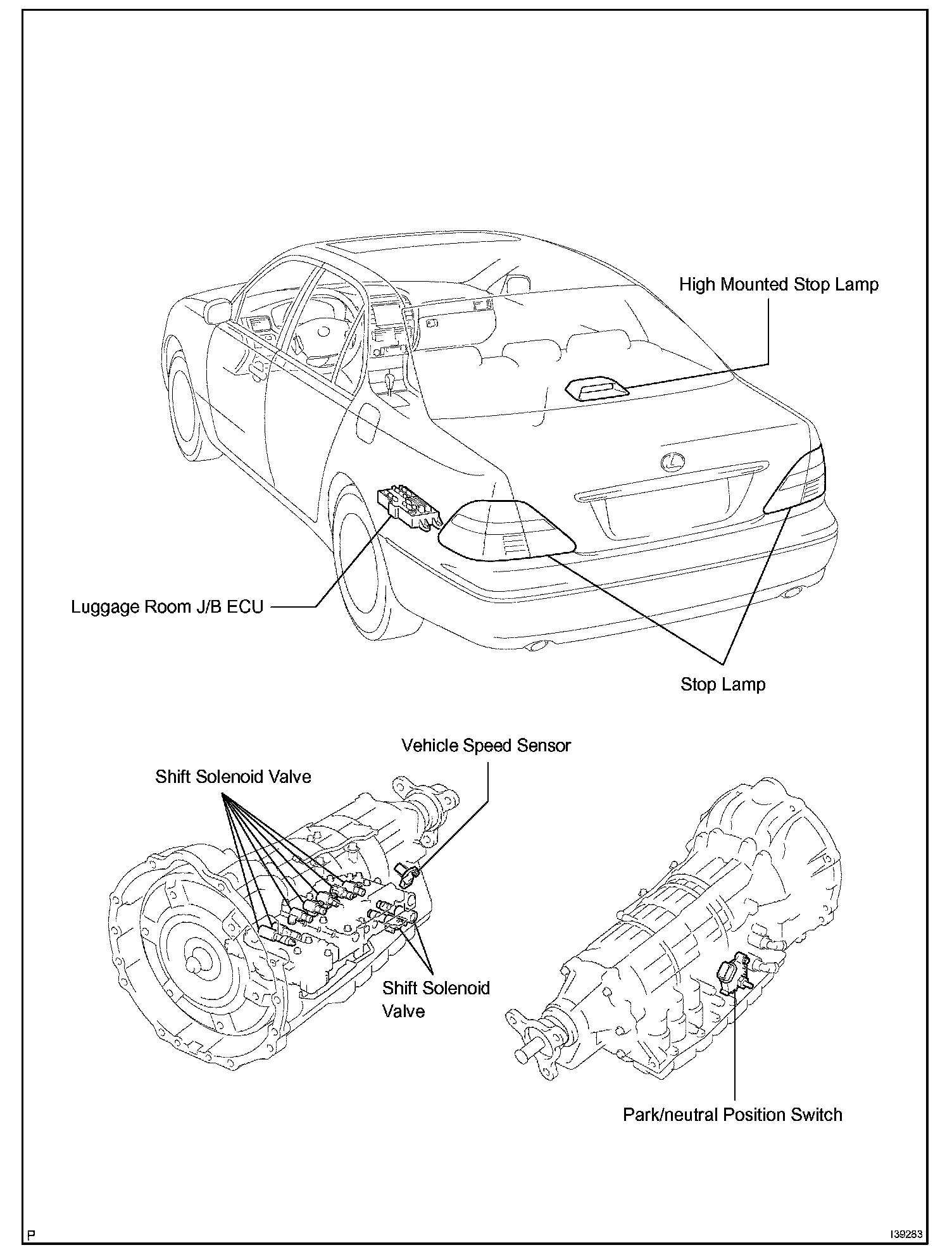 High Mounted Stop Lamp

Luggage Room J/B ECU

Stop Lamp

Vehicle Speed Sensor

Shift Solenoid Valve

Shift Solenoid Valve

Park/neutral Position Switch

P

I39283