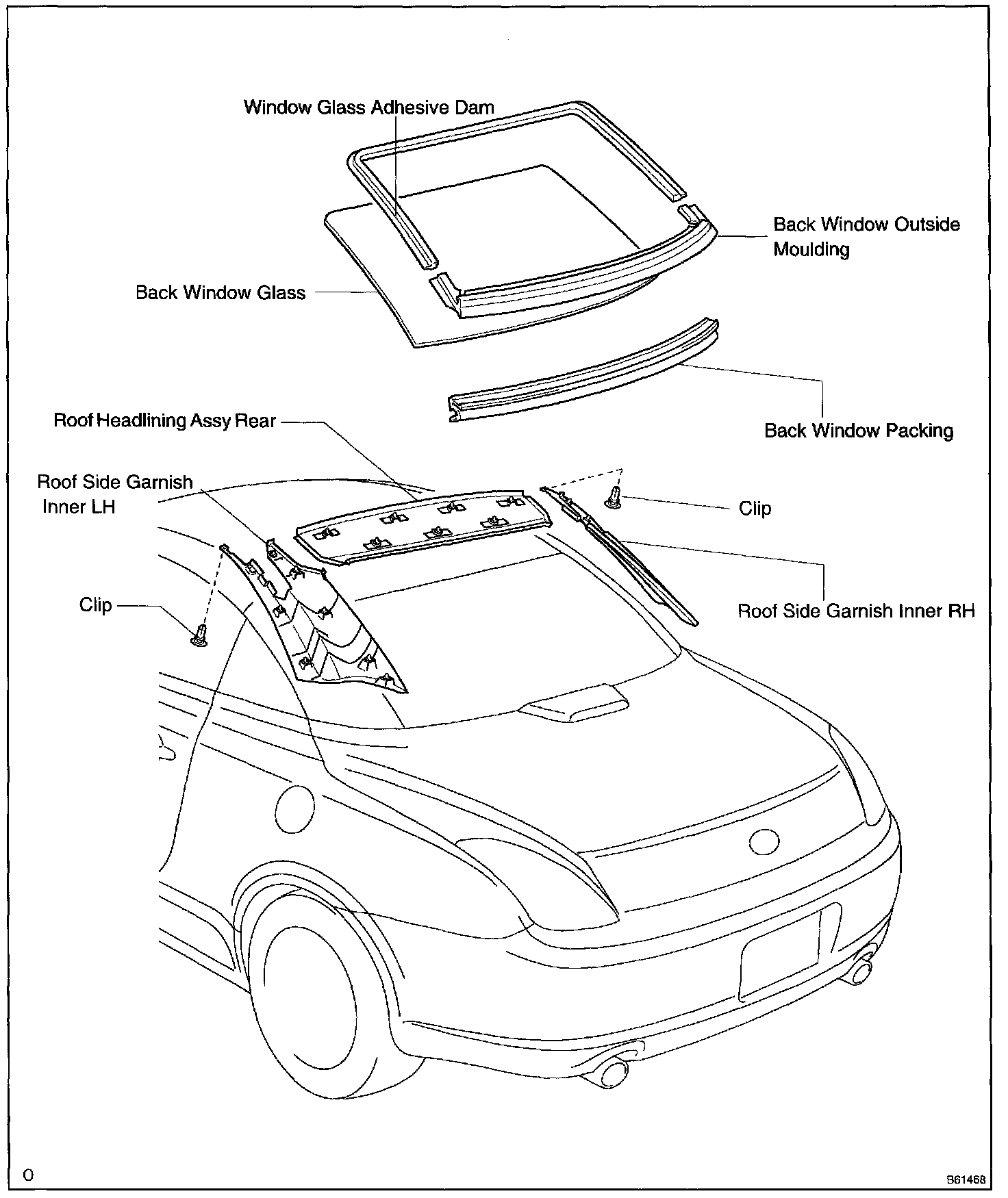 Window Glass Adhesive Dam

Back Window Outside Moulding

Back Window Glass

Back Window Packing

Roof Headlining Assy Rear

Roof Side Garnish Inner LH

Clip

Clip

Roof Side Garnish Inner RH

O

B61468