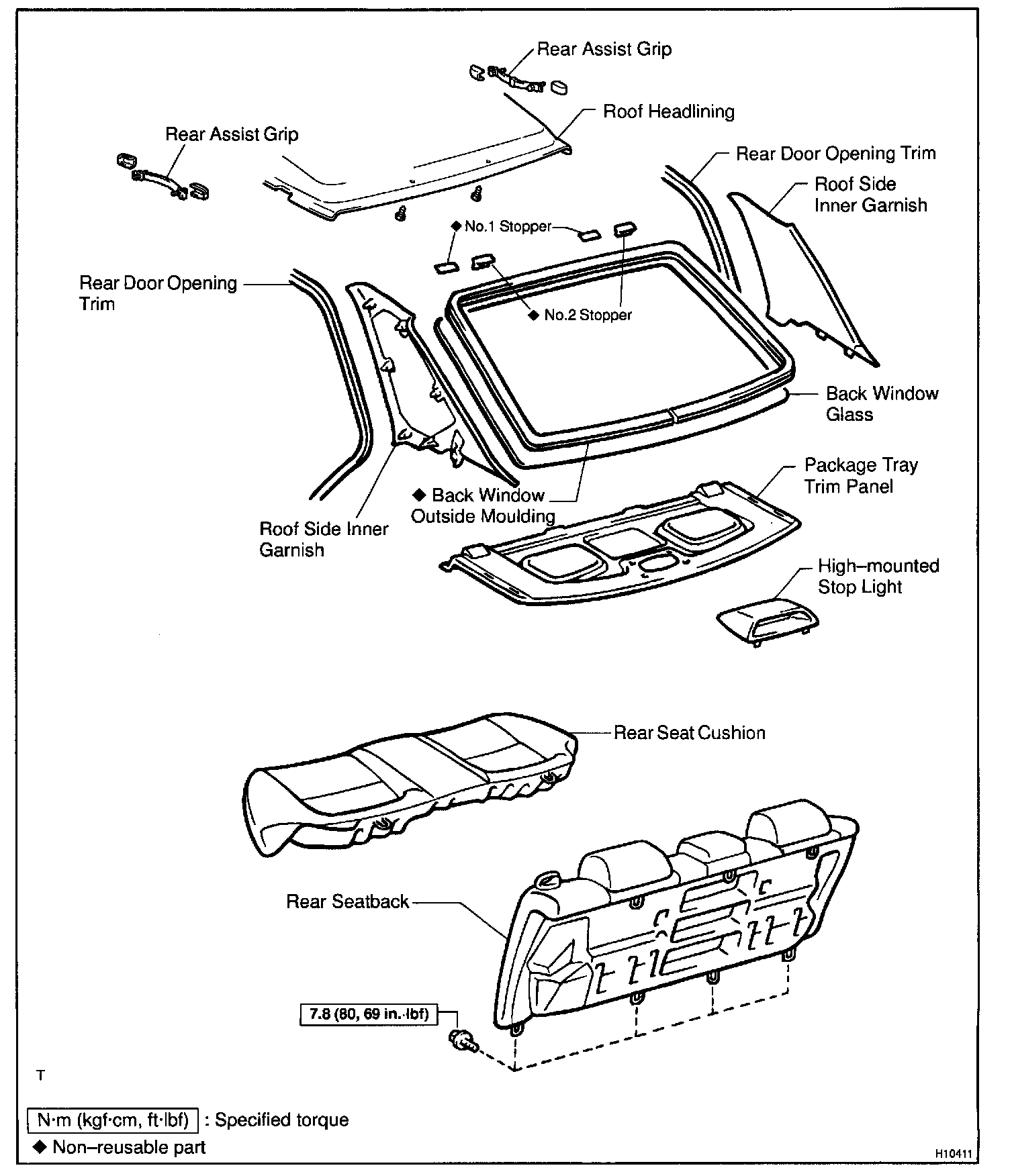 Rear Assist Grip

Roof Headlining

Rear Assist Grip

Rear Door Opening Trim

Roof Side Inner Garnish

◆ No.1 Stopper

Rear Door Opening Trim

◆ No.2 Stopper

Back Window Glass

Package Tray Trim Panel

◆ Back Window Outside Moulding

Roof Side Inner Garnish

High–mounted Stop Light

Rear Seat Cushion

Rear Seatback

7.8 (80, 69 in.·lbf)

T

N·m (kgf·cm, ft·lbf) : Specified torque

◆ Non–reusable part

H10411