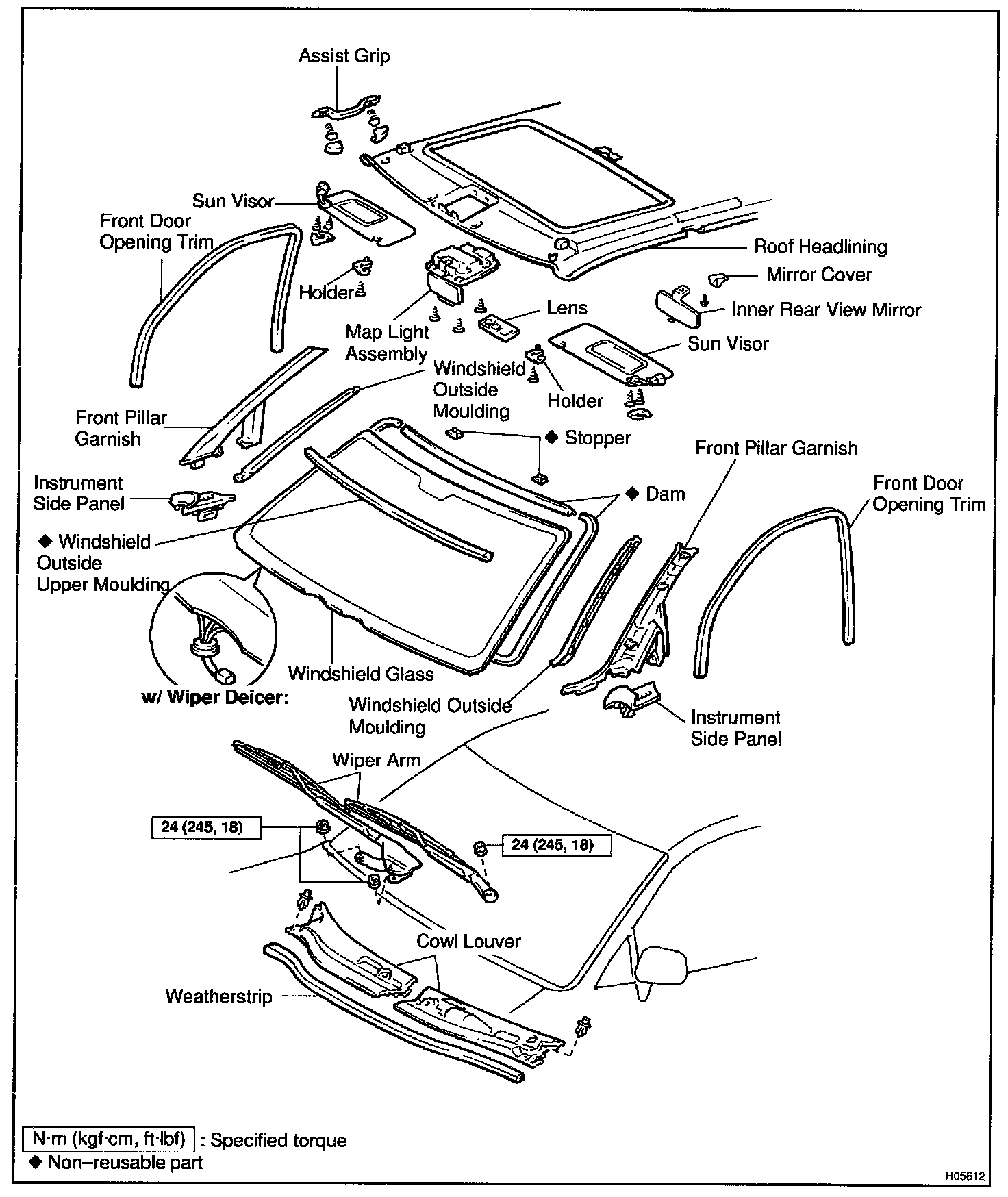 Assist Grip

Sun Visor

Front Door Opening Trim

Roof Headlining

Mirror Cover

Holder

Inner Rear View Mirror

Lens

Map Light Assembly

Sun Visor

Windshield Outside Moulding

Holder

Front Pillar Garnish

◆ Stopper

Front Pillar Garnish

Instrument Side Panel

◆ Dam

Front Door Opening Trim

◆ Windshield Outside Upper Moulding

Windshield Glass

w/ Wiper Deicer:

Windshield Outside Moulding

Instrument Side Panel

Wiper Arm

24 (245, 18)

24 (245, 18)

Cowl Louver

Weatherstrip

N·m (kgf·cm, ft·lbf) : Specified torque

◆ Non–reusable part

H05612