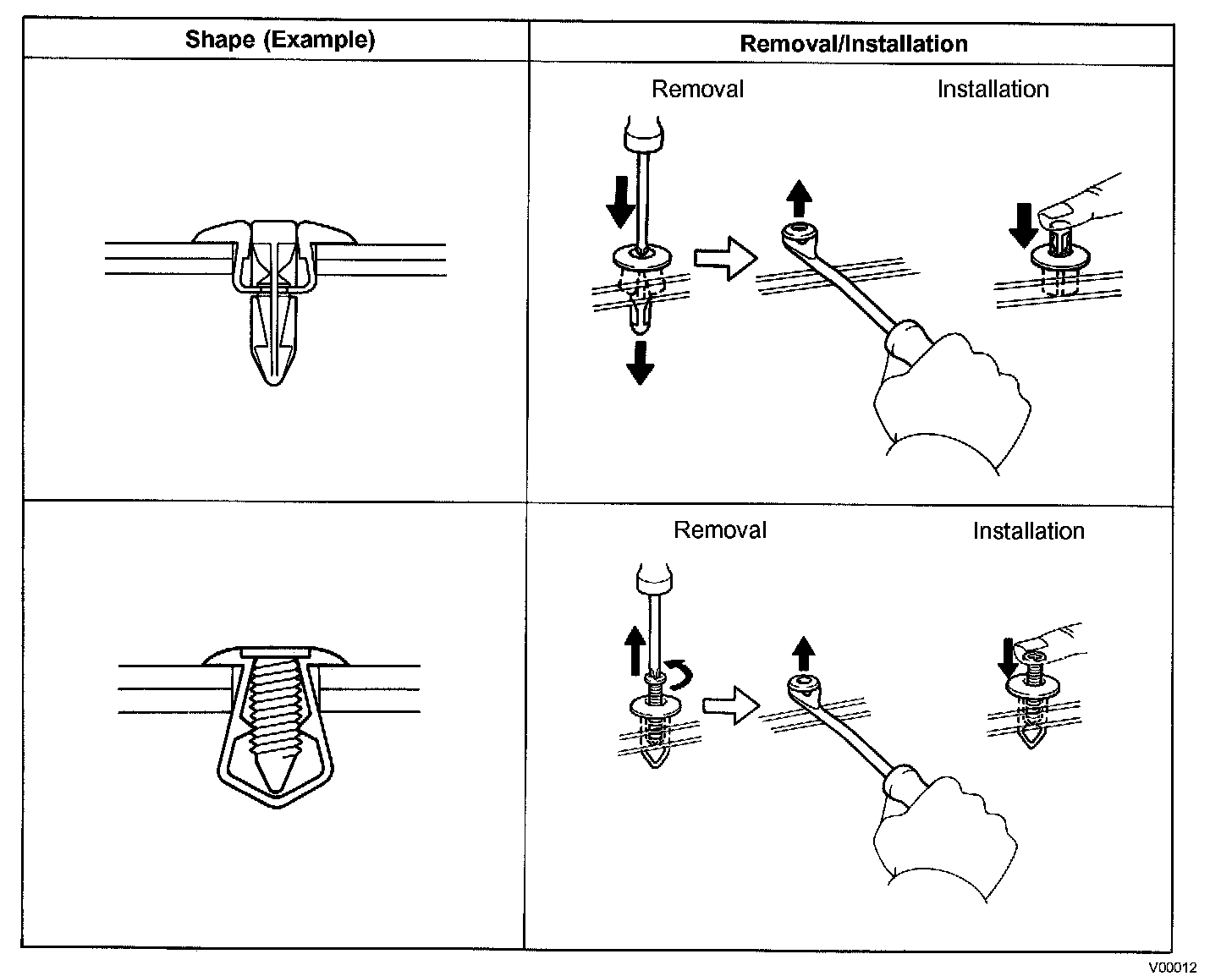 | Shape (Example) | Removal/Installation |
|---|---|
| | Removal Installation |
| | Removal Installation |

V00012