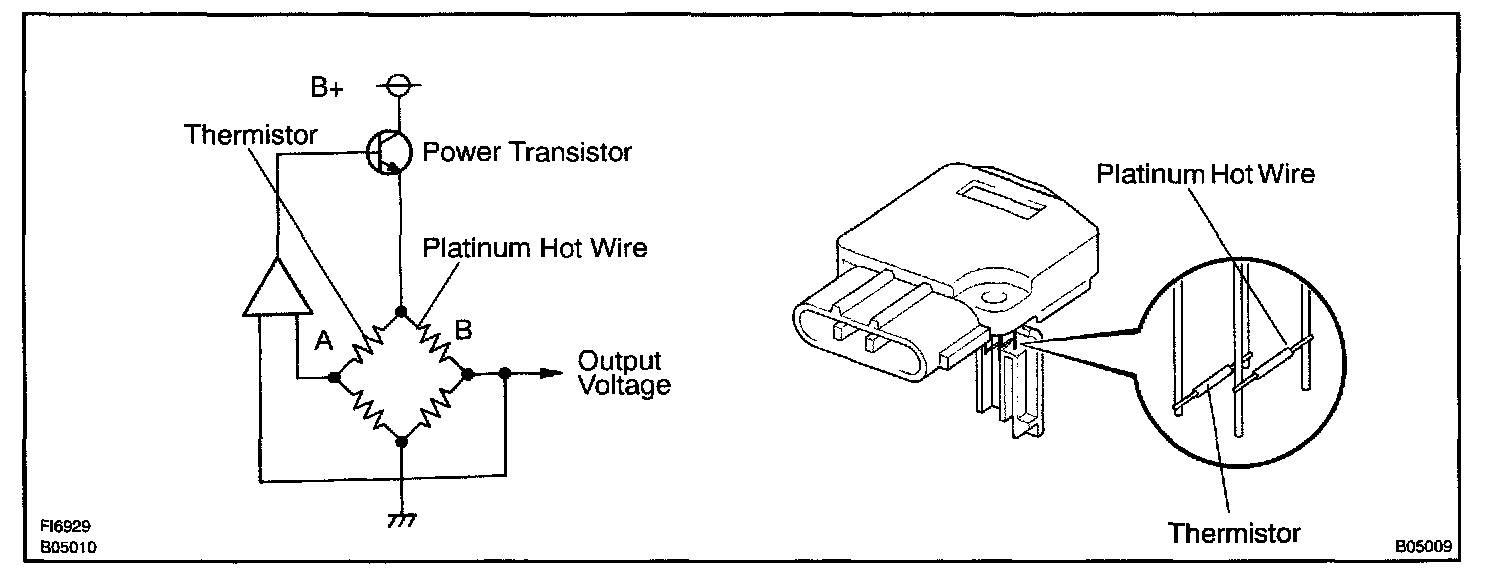 B+

Thermistor

Power Transistor

Platinum Hot Wire

A

B

Output Voltage

FI6929
B05010

Platinum Hot Wire

Thermistor

B05009