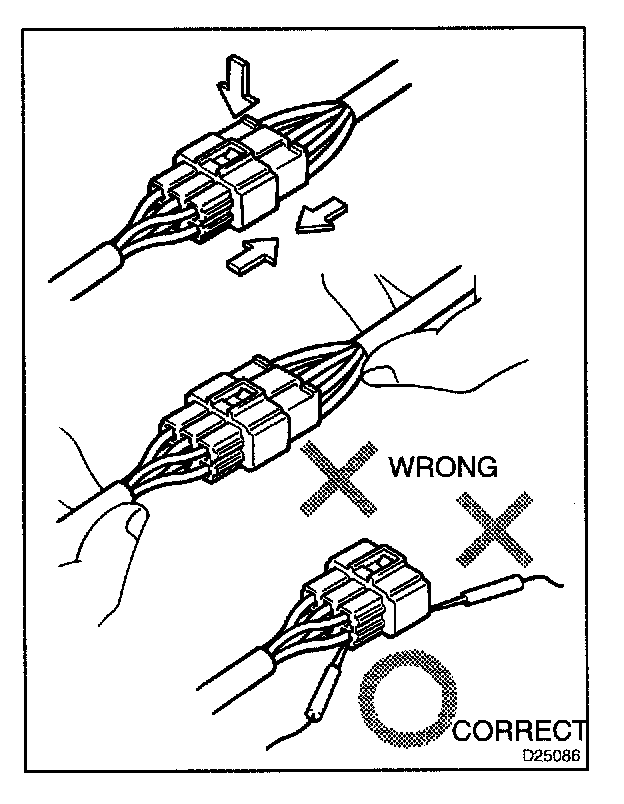 WRONG

CORRECT

D25086