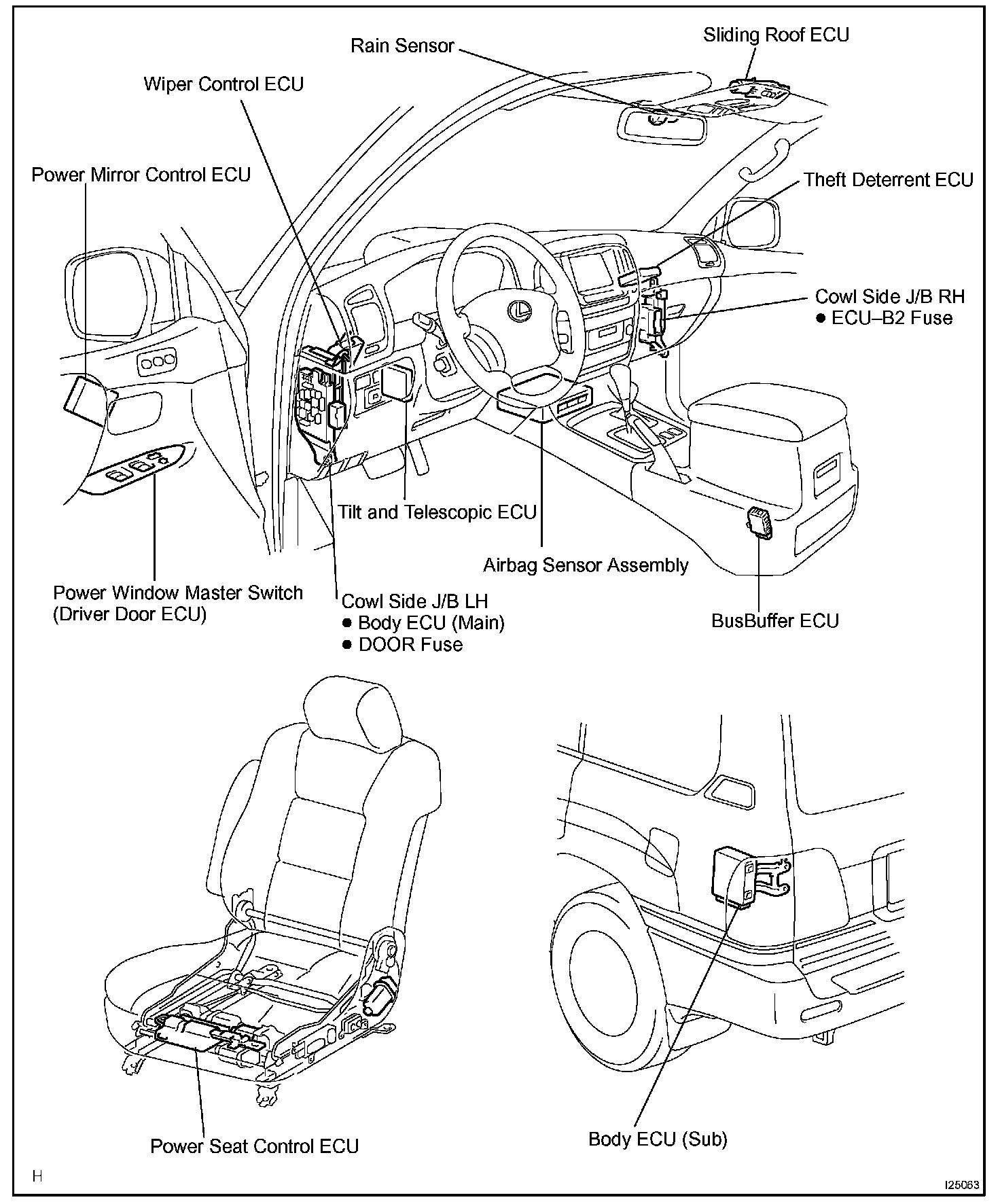 Rain Sensor

Sliding Roof ECU

Wiper Control ECU

Power Mirror Control ECU

Theft Deterrent ECU

Cowl Side J/B RH
● ECU–B2 Fuse

Tilt and Telescopic ECU

Airbag Sensor Assembly

Power Window Master Switch
(Driver Door ECU)

Cowl Side J/B LH
● Body ECU (Main)
● DOOR Fuse

BusBuffer ECU

Power Seat Control ECU

Body ECU (Sub)

H

I25063