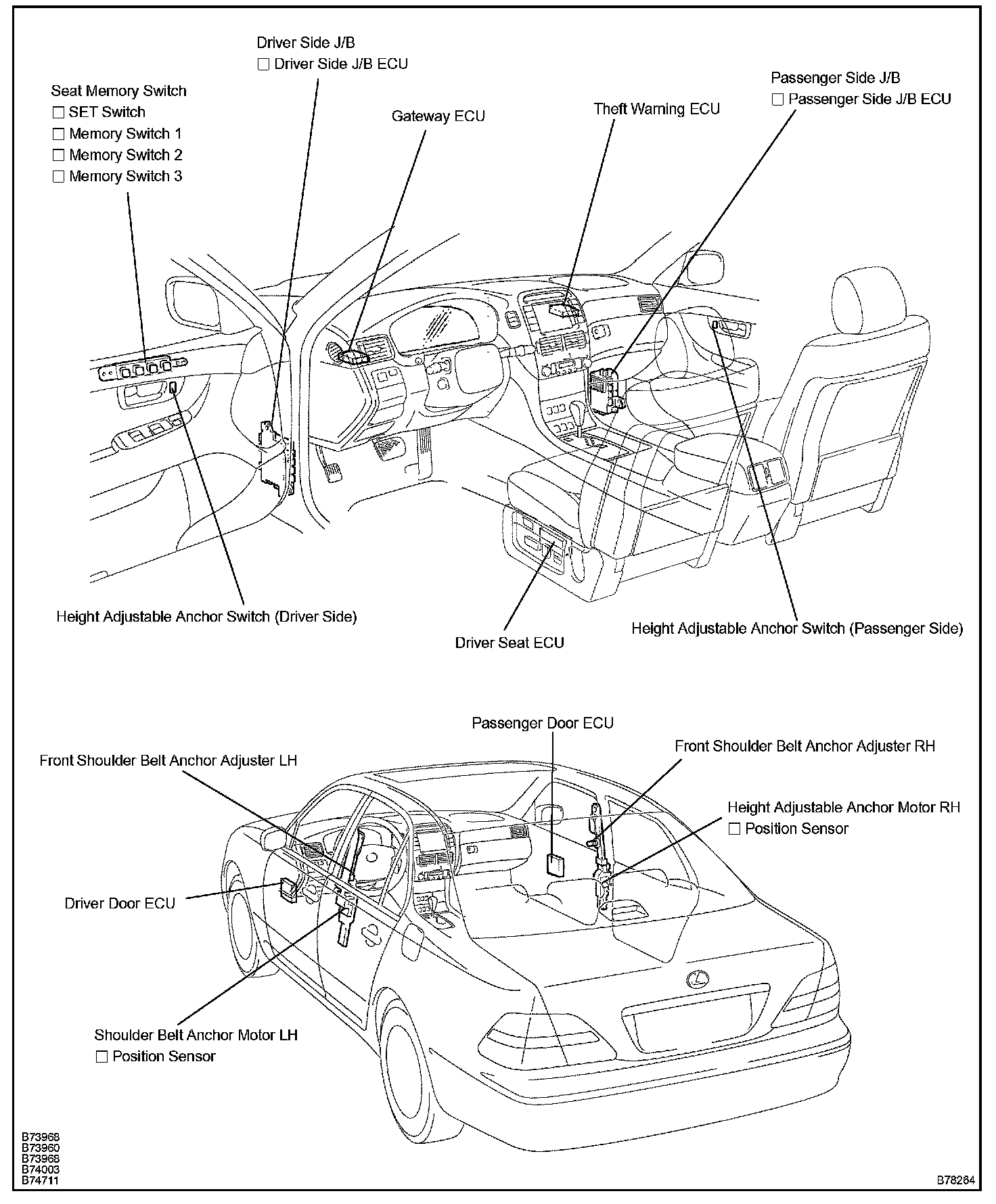 Driver Side J/B
☐ Driver Side J/B ECU

Seat Memory Switch
☐ SET Switch
☐ Memory Switch 1
☐ Memory Switch 2
☐ Memory Switch 3

Gateway ECU

Theft Warning ECU

Passenger Side J/B
☐ Passenger Side J/B ECU

Height Adjustable Anchor Switch (Driver Side)

Driver Seat ECU

Height Adjustable Anchor Switch (Passenger Side)

Passenger Door ECU

Front Shoulder Belt Anchor Adjuster LH

Front Shoulder Belt Anchor Adjuster RH

Height Adjustable Anchor Motor RH
☐ Position Sensor

Driver Door ECU

Shoulder Belt Anchor Motor LH
☐ Position Sensor

B73968
B73960
B73968
B74003
B74711

B78264